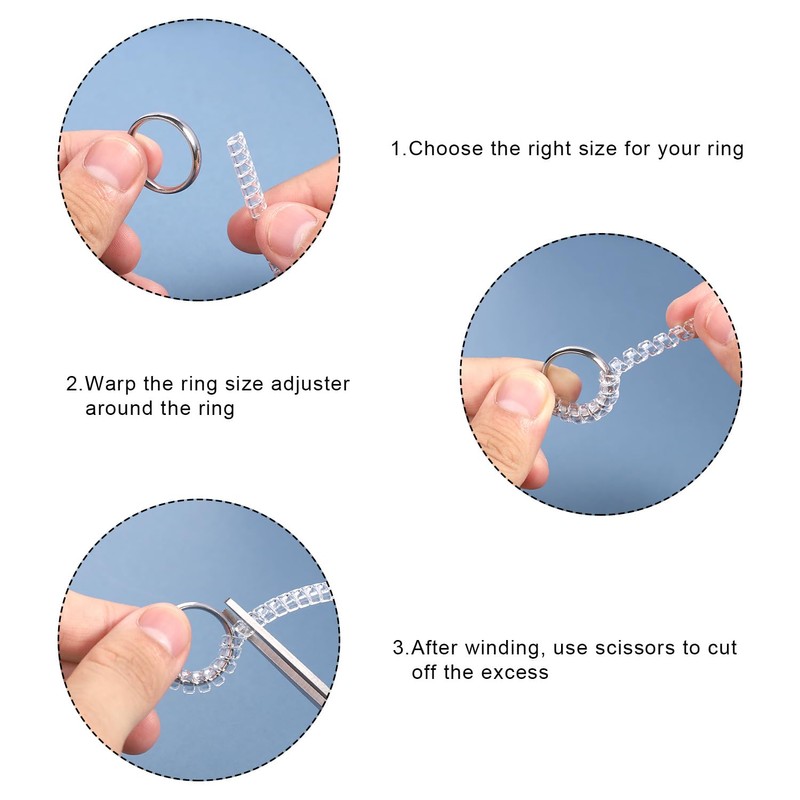 1.Choose the right size for your ring

2.Warp the ring size adjuster around the ring

3.After winding, use scissors to cut off the excess