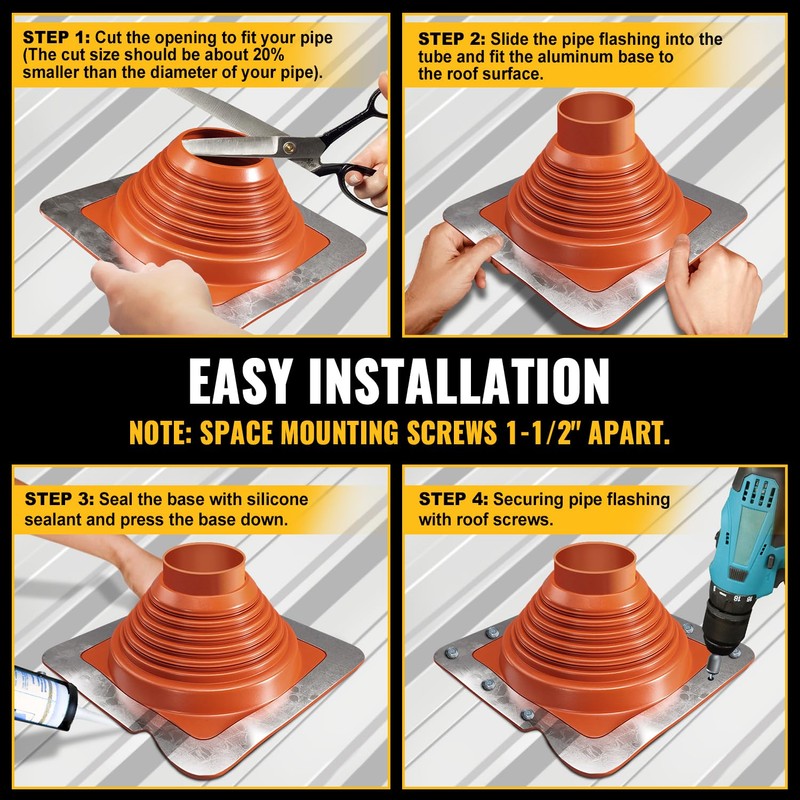 STEP 1: Cut the opening to fit your pipe (The cut size should be about 20% smaller than the diameter of your pipe).

STEP 2: Slide the pipe flashing into the tube and fit the aluminum base to the roof surface.

EASY INSTALLATION

NOTE: SPACE MOUNTING SCREWS 1-1/2" APART.

STEP 3: Seal the base with silicone sealant and press the base down.

STEP 4: Securing pipe flashing with roof screws.