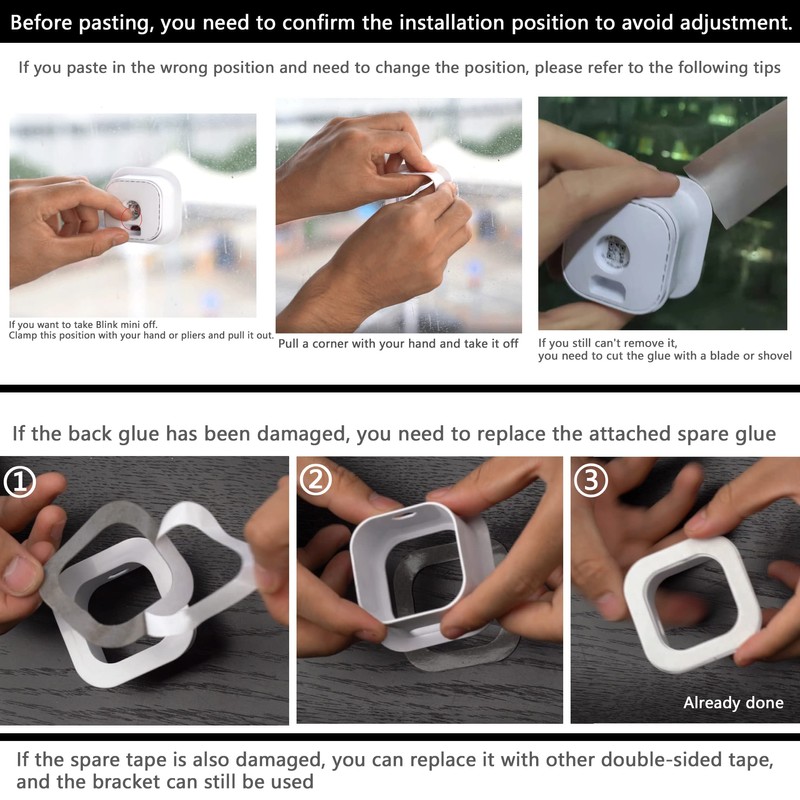 Before pasting, you need to confirm the installation position to avoid adjustment.

If you paste in the wrong position and need to change the position, please refer to the following tips

If you want to take Blink mini off.
Clamp this position with your hand or pliers and pull it out.

Pull a corner with your hand and take it off

If you still can't remove it,
you need to cut the glue with a blade or shovel

If the back glue has been damaged, you need to replace the attached spare glue

①

②

③

Already done

If the spare tape is also damaged, you can replace it with other double-sided tape, and the bracket can still be used