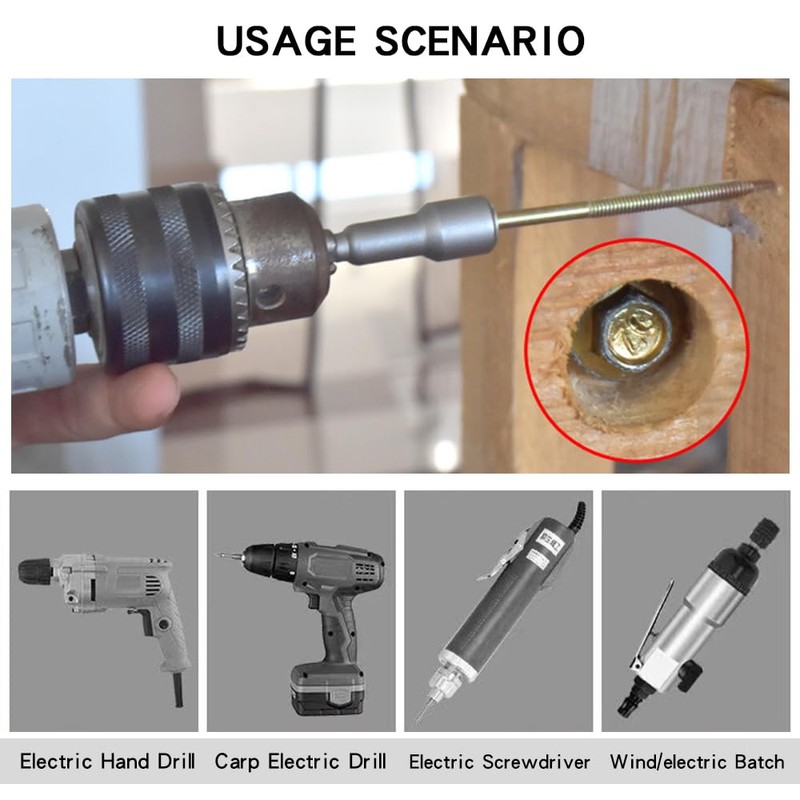 USAGE SCENARIO

Electric Hand Drill

Carp Electric Drill

Electric Screwdriver

Wind/electric Batch