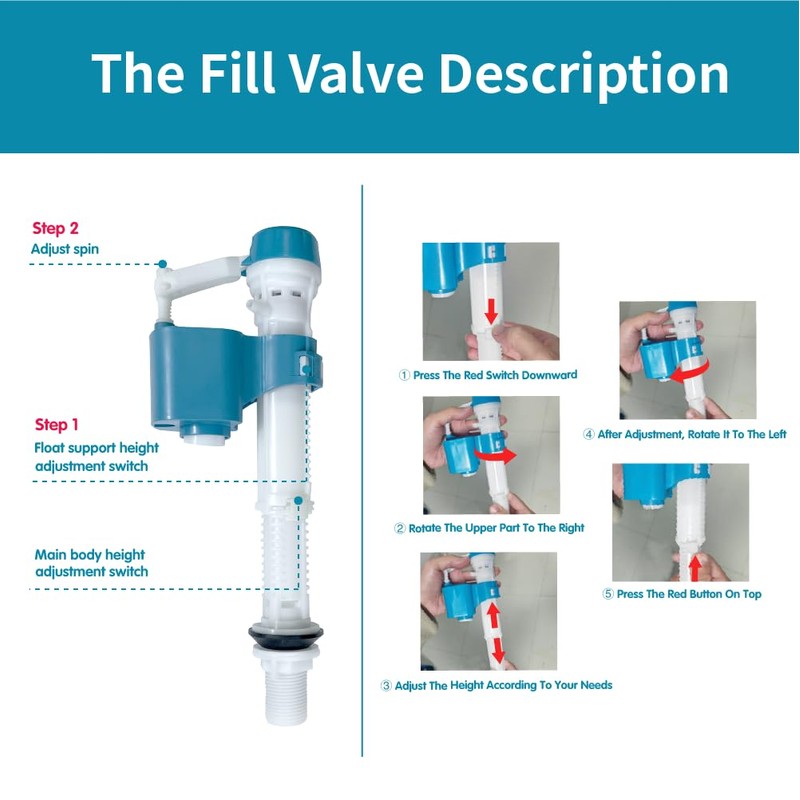 The Fill Valve Description

Step 2
Adjust spin

Step 1
Float support height adjustment switch

Main body height adjustment switch

① Press The Red Switch Downward

② Rotate The Upper Part To The Right

③ Adjust The Height According To Your Needs

④ After Adjustment, Rotate It To The Left

⑤ Press The Red Button On Top