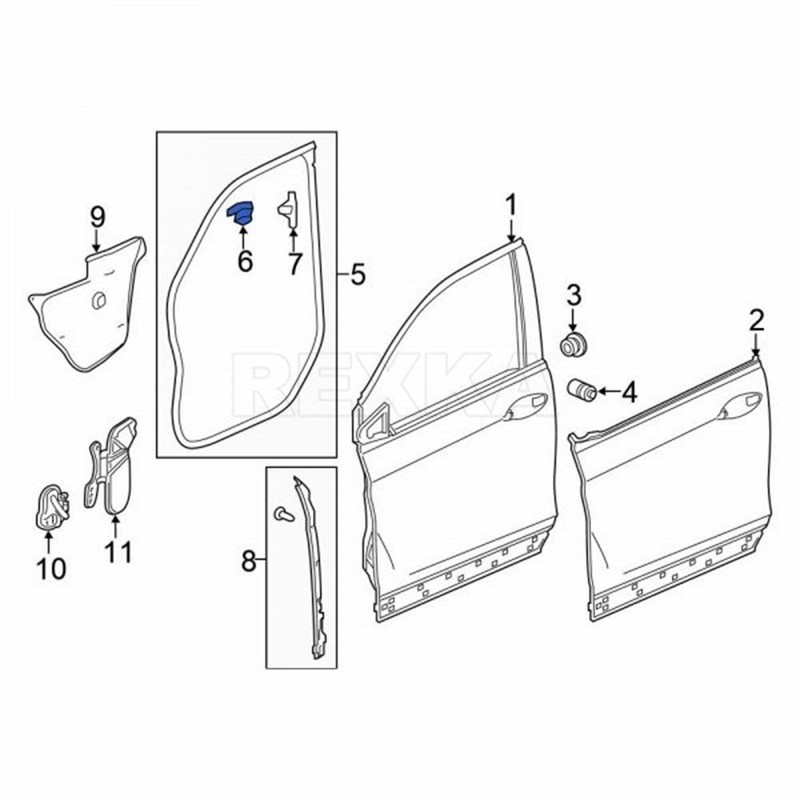 9
6
7
5
1
3
2
4
REXKA
10
11
8