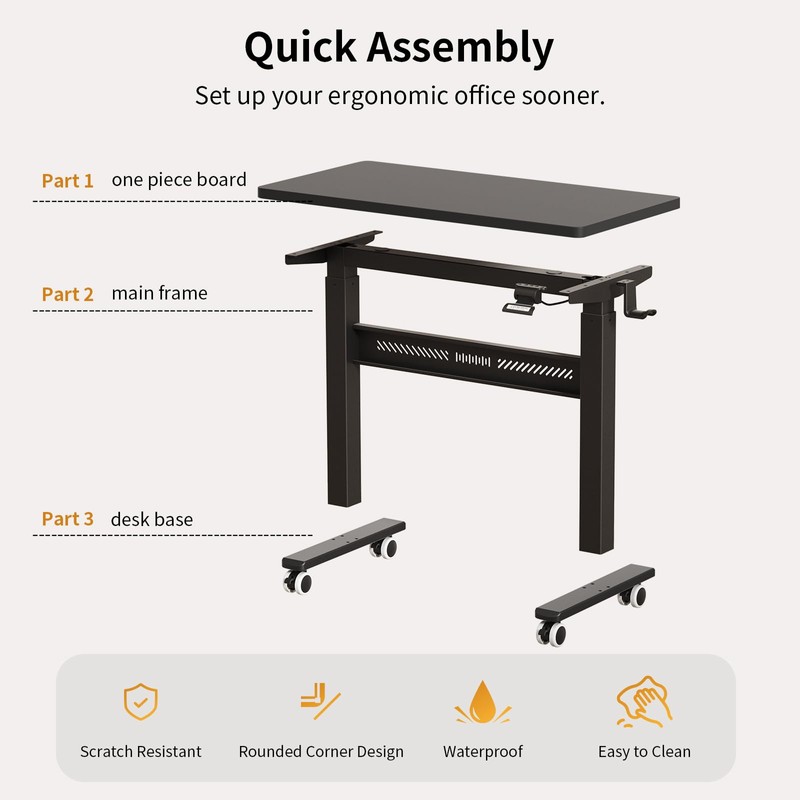 Quick Assembly

Set up your ergonomic office sooner.

Part 1 one piece board

Part 2 main frame

Part 3 desk base

Scratch Resistant

Rounded Corner Design

Waterproof

Easy to Clean