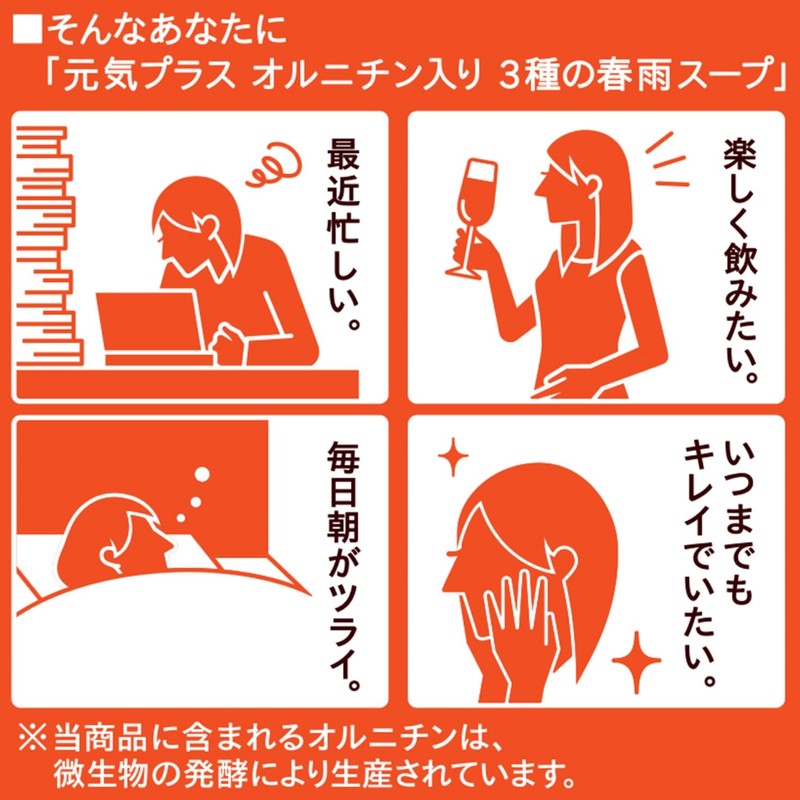 ■そんなあなたに
「元気プラス オルニチン入り 3種の春雨スープ」

最近忙しい。

楽しく飲みたい。

毎日朝がツライ。

いつまでもキレイでいたい。

※当商品に含まれるオルニチンは、微生物の発酵により生産されています。