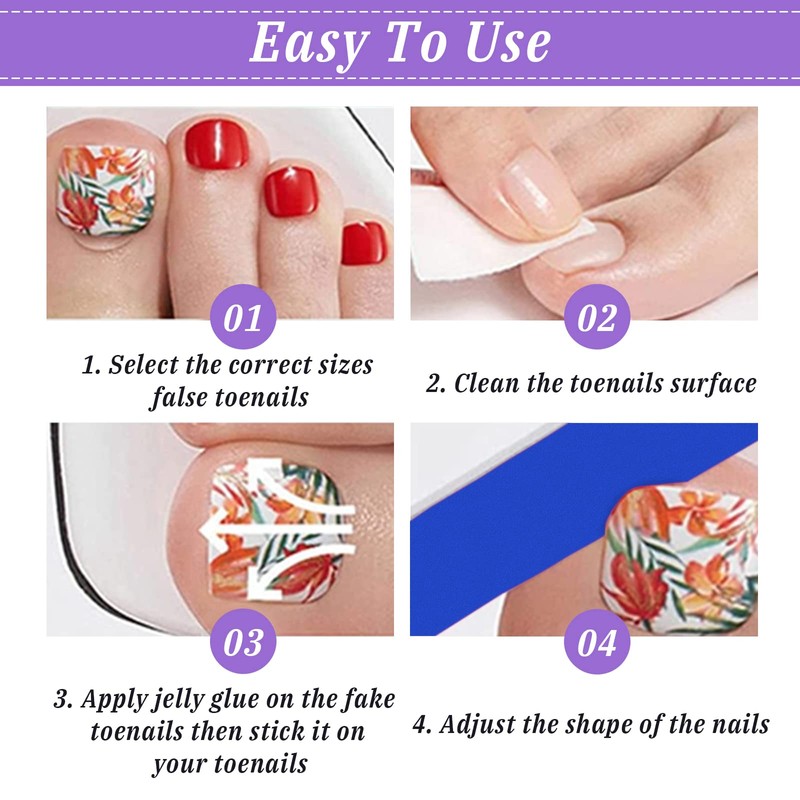 Easy To Use

01

1. Select the correct sizes false toenails

02

2. Clean the toenails surface

03

3. Apply jelly glue on the fake toenails then stick it on your toenails

04

4. Adjust the shape of the nails