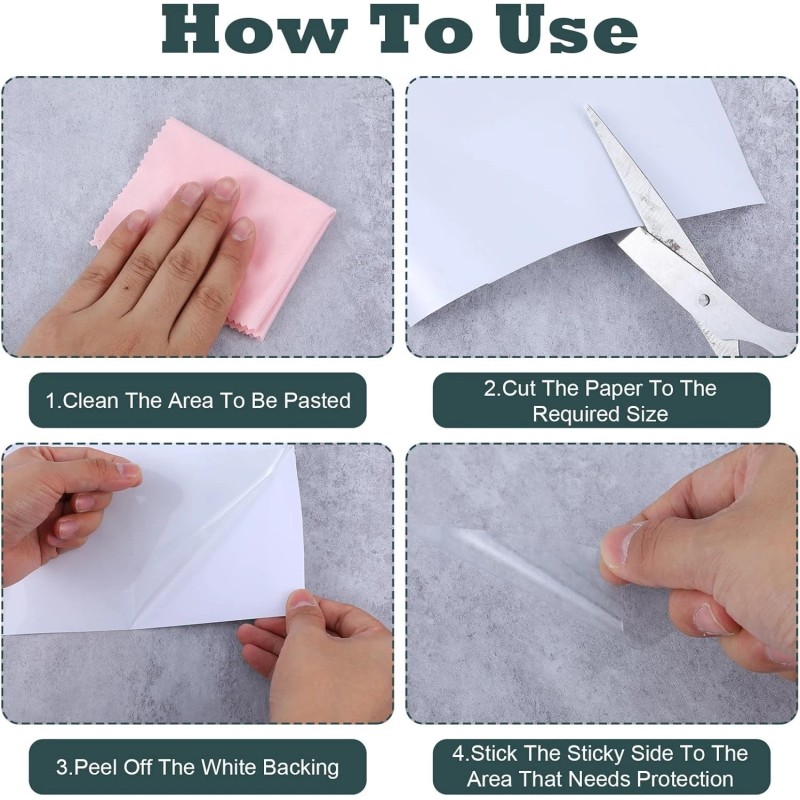 How To Use

1.Clean The Area To Be Pasted

2.Cut The Paper To The Required Size

3.Peel Off The White Backing

4.Stick The Sticky Side To The Area That Needs Protection