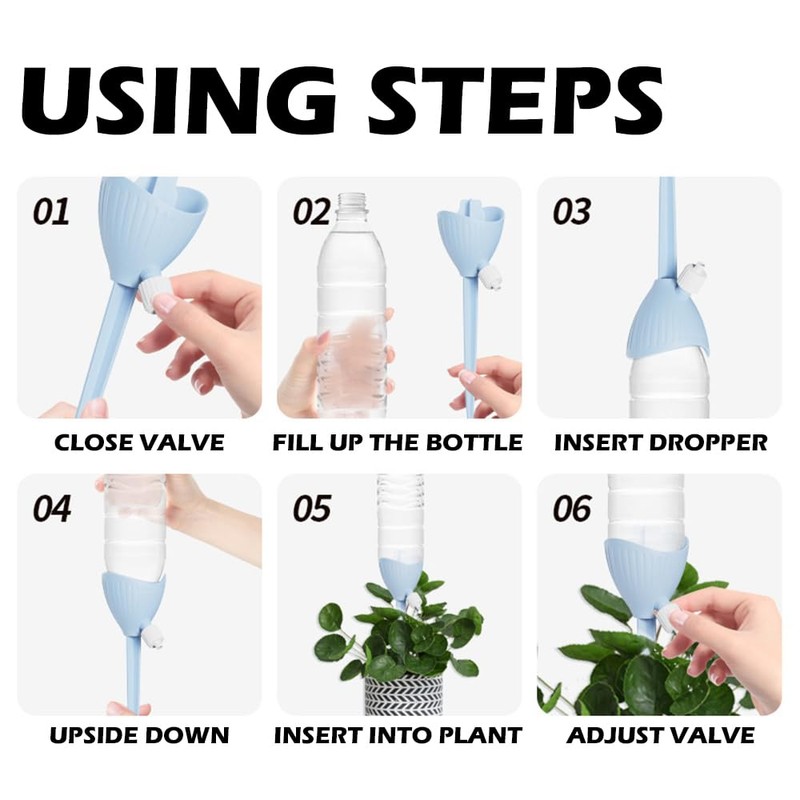 USING STEPS

01

CLOSE VALVE

02

FILL UP THE BOTTLE

03

INSERT DROPPER

04

UPSIDE DOWN

05

INSERT INTO PLANT

06

ADJUST VALVE