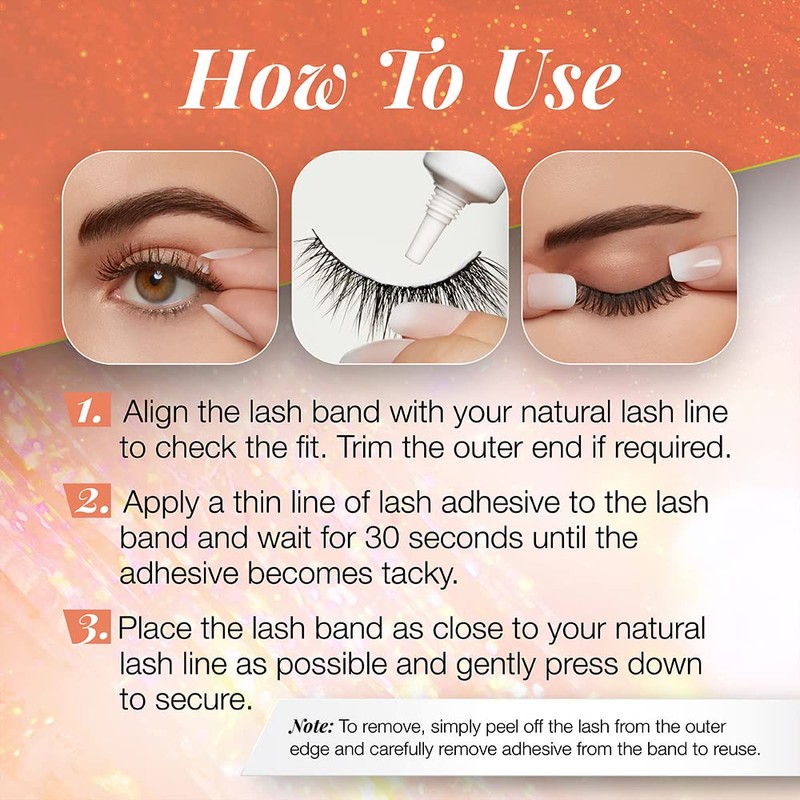 How To Use

1. Align the lash band with your natural lash line to check the fit. Trim the outer end if required.

2. Apply a thin line of lash adhesive to the lash band and wait for 30 seconds until the adhesive becomes tacky.

3. Place the lash band as close to your natural lash line as possible and gently press down to secure.

Note: To remove, simply peel off the lash from the outer edge and carefully remove adhesive from the band to reuse.