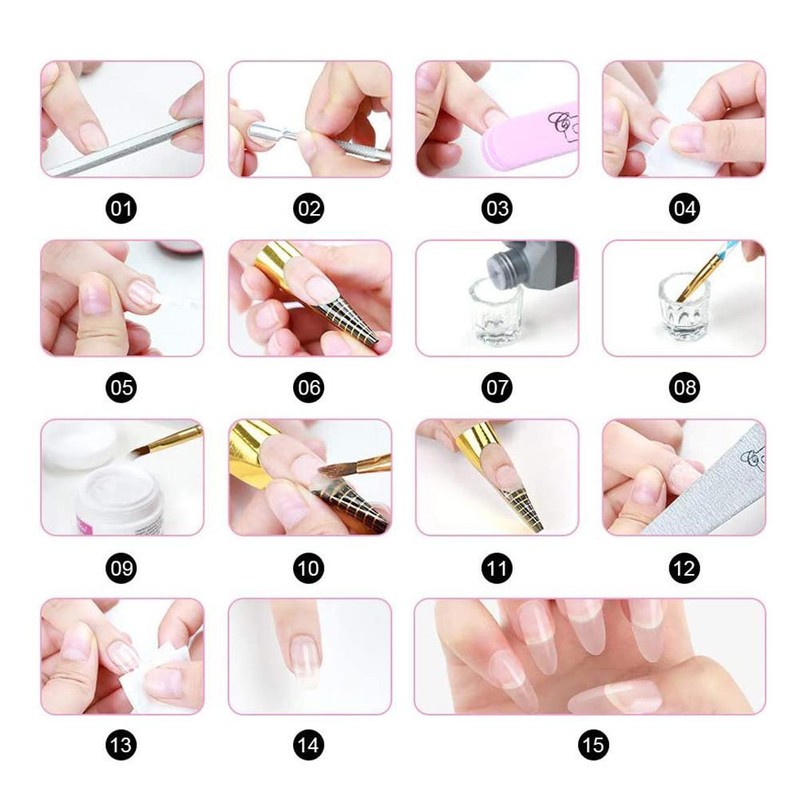 01

02

03

04

05

06

07

08

09

10

11

12

13

14

15