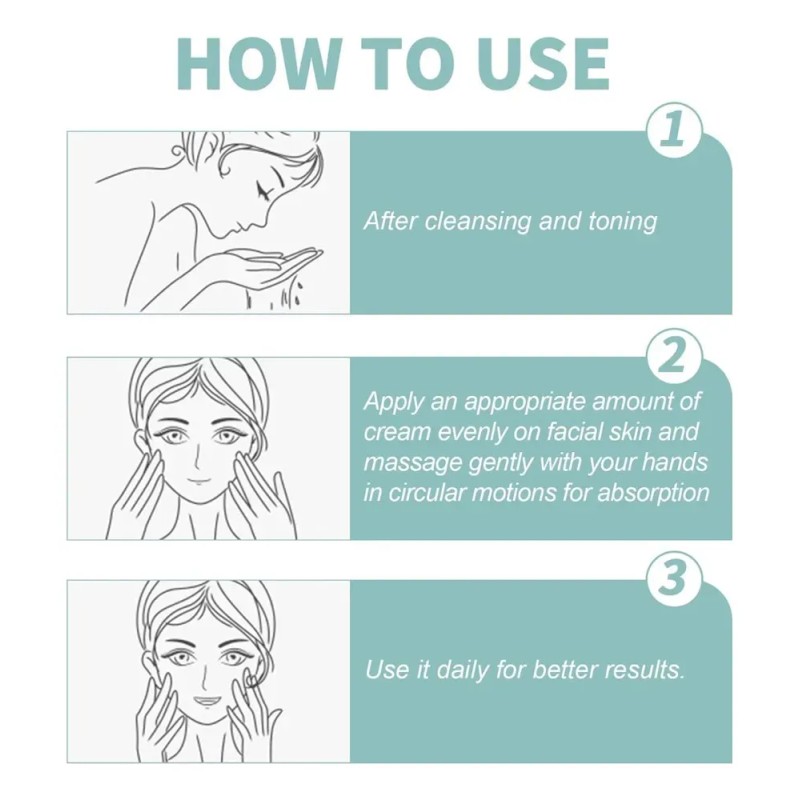 HOW TO USE

1

After cleansing and toning

2

Apply an appropriate amount of cream evenly on facial skin and massage gently with your hands in circular motions for absorption

3

Use it daily for better results.