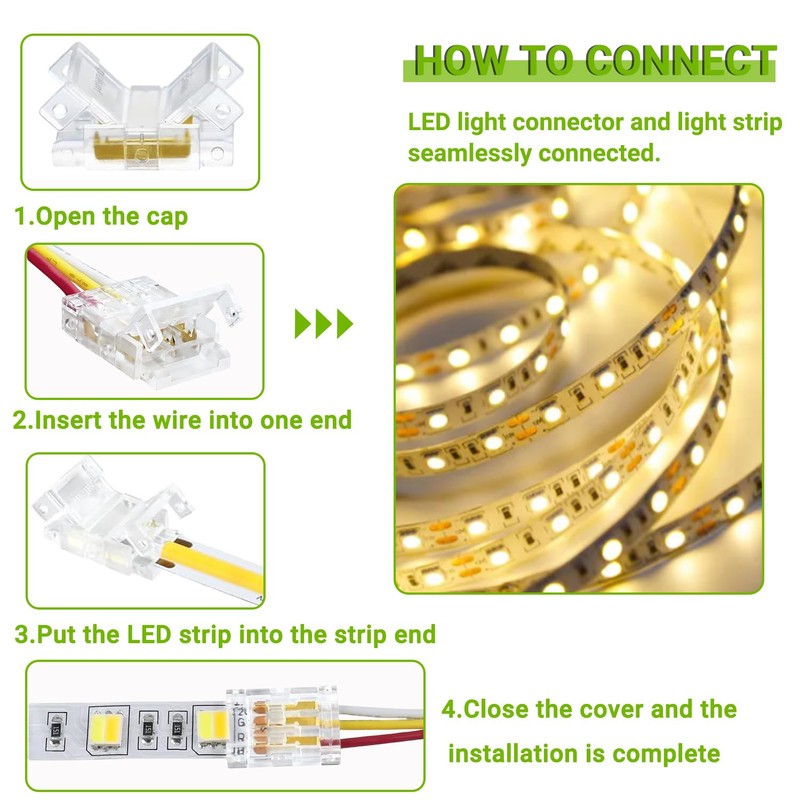 HOW TO CONNECT

LED light connector and light strip seamlessly connected.

1.Open the cap

2.Insert the wire into one end

3.Put the LED strip into the strip end

4.Close the cover and the installation is complete