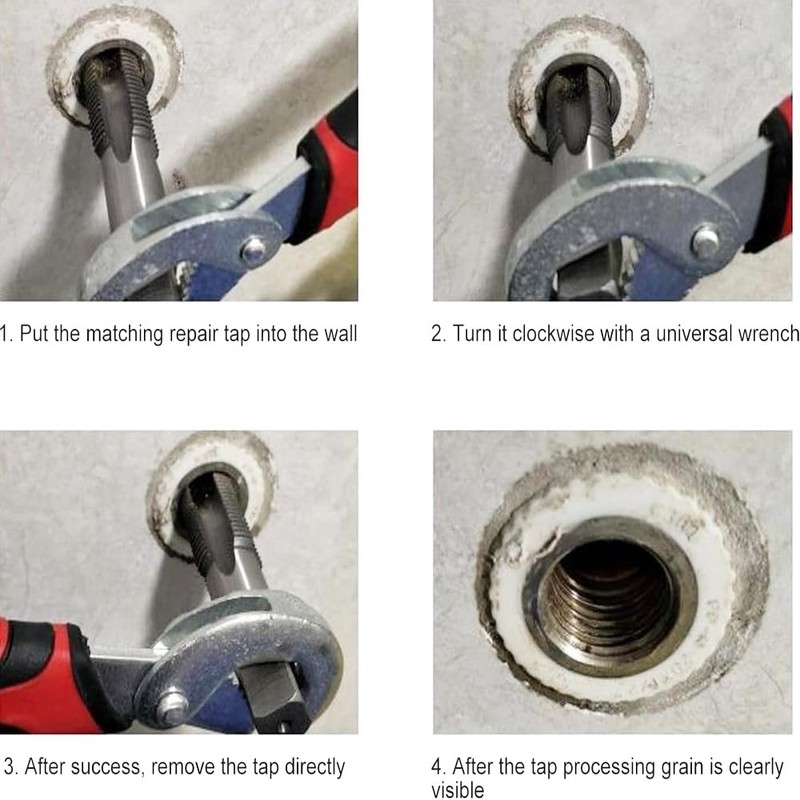 1. Put the matching repair tap into the wall

2. Turn it clockwise with a universal wrench

3. After success, remove the tap directly

4. After the tap processing grain is clearly visible