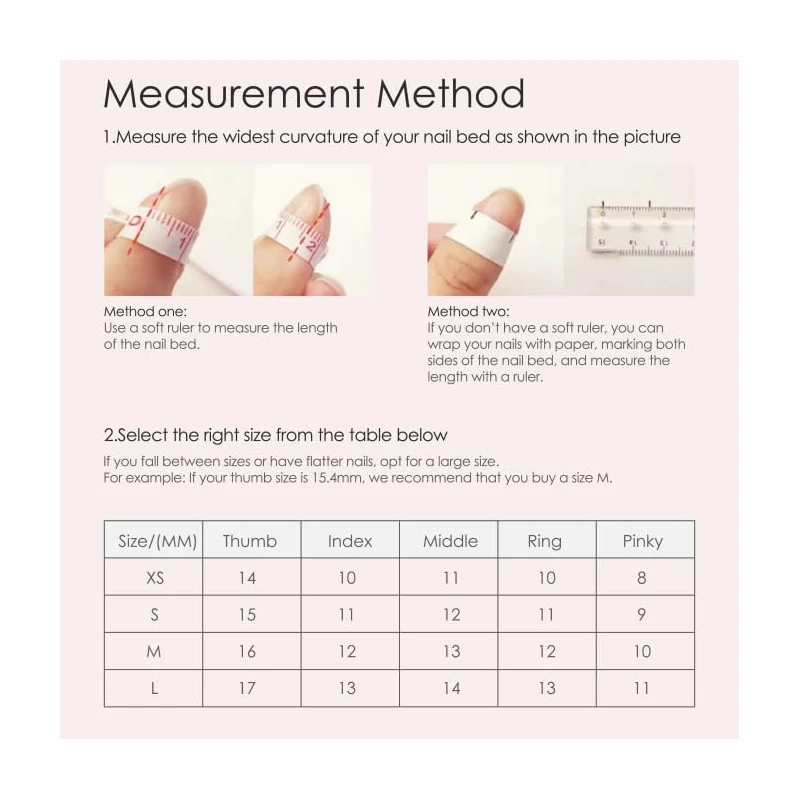 Measurement Method

1.Measure the widest curvature of your nail bed as shown in the picture

Method one:
Use a soft ruler to measure the length of the nail bed.

Method two:
If you don't have a soft ruler, you can wrap your nails with paper, marking both sides of the nail bed, and measure the length with a ruler.

2.Select the right size from the table below

If you fall between sizes or have flatter nails, opt for a large size.
For example: If your thumb size is 15.4mm, we recommend that you buy a size M.

| Size/(MM) | Thumb | Index | Middle | Ring | Pinky |
|---|---|---|---|---|---|
| XS | 14 | 10 | 11 | 10 | 8 |
| S | 15 | 11 | 12 | 11 | 9 |
| M | 16 | 12 | 13 | 12 | 10 |
| L | 17 | 13 | 14 | 13 | 11 |