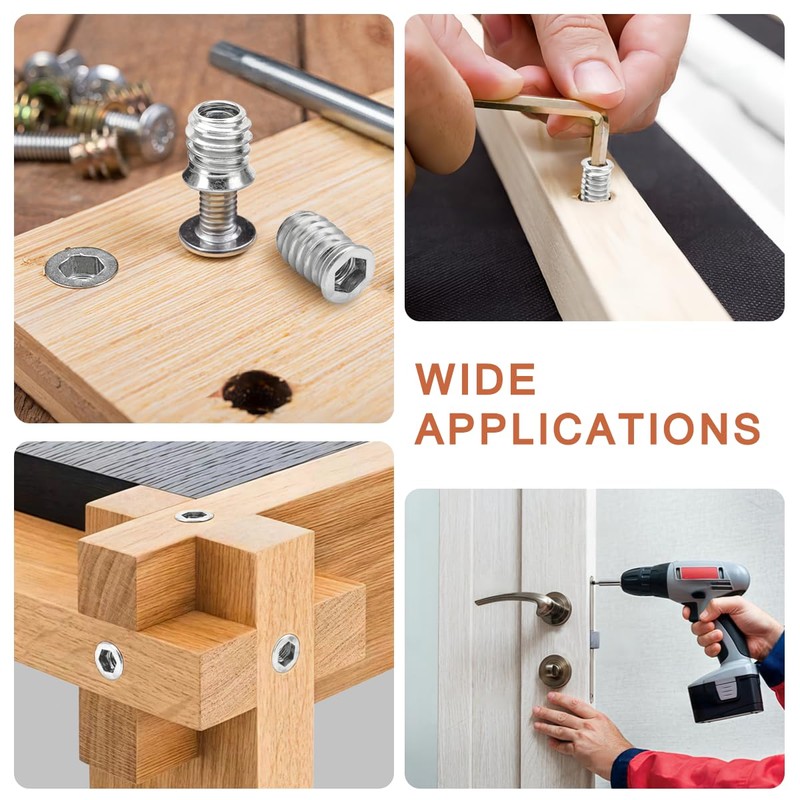 WIDE
APPLICATIONS