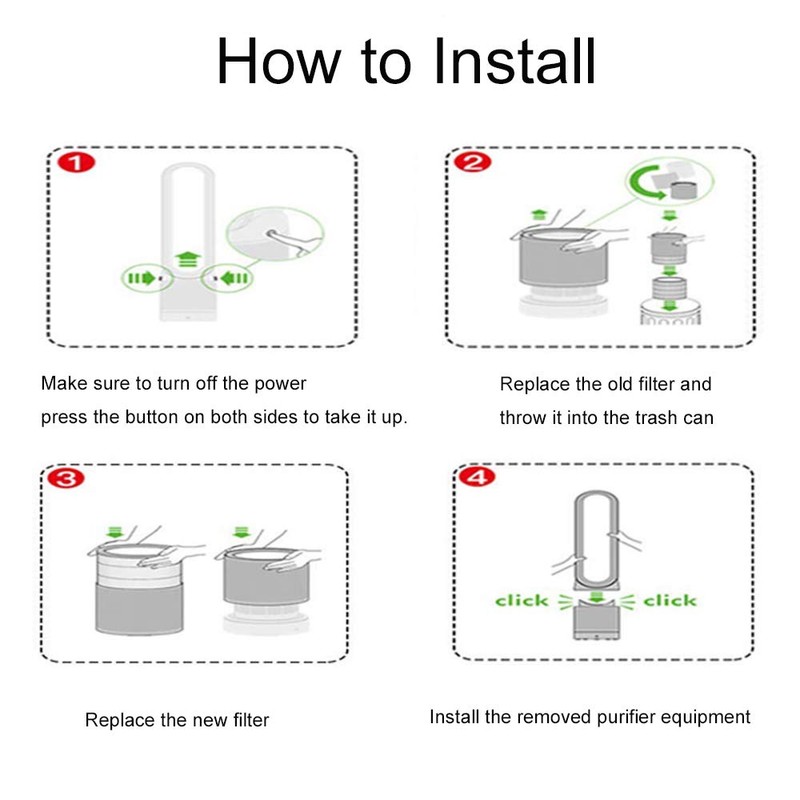 How to Install

1

Make sure to turn off the power
press the button on both sides to take it up.

2

Replace the old filter and
throw it into the trash can

3

Replace the new filter

4

click click

Install the removed purifier equipment