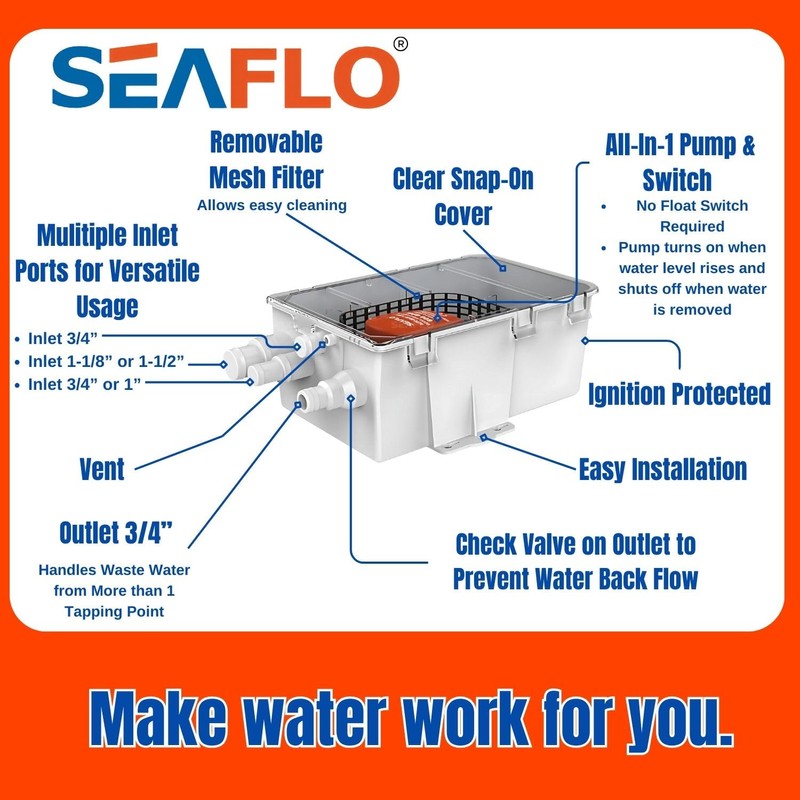 SEAFLO®

Removable Mesh Filter
Allows easy cleaning

Clear Snap-On Cover

All-In-1 Pump & Switch
• No Float Switch Required
• Pump turns on when water level rises and shuts off when water is removed

Mulitiple Inlet Ports for Versatile Usage
• Inlet 3/4"
• Inlet 1-1/8" or 1-1/2"
• Inlet 3/4" or 1"

Ignition Protected

Vent

Easy Installation

Outlet 3/4"
Handles Waste Water from More than 1 Tapping Point

Check Valve on Outlet to Prevent Water Back Flow

Make water work for you.