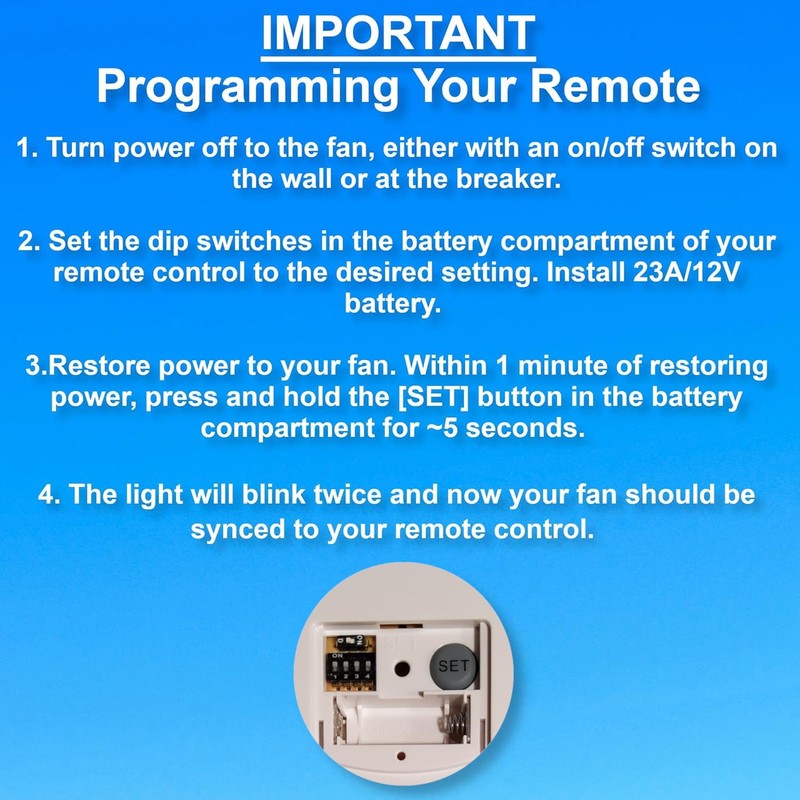 IMPORTANT
Programming Your Remote

1. Turn power off to the fan, either with an on/off switch on the wall or at the breaker.

2. Set the dip switches in the battery compartment of your remote control to the desired setting. Install 23A/12V battery.

3.Restore power to your fan. Within 1 minute of restoring power, press and hold the [SET] button in the battery compartment for ~5 seconds.

4. The light will blink twice and now your fan should be synced to your remote control.

ON
1 2 3 4
SET