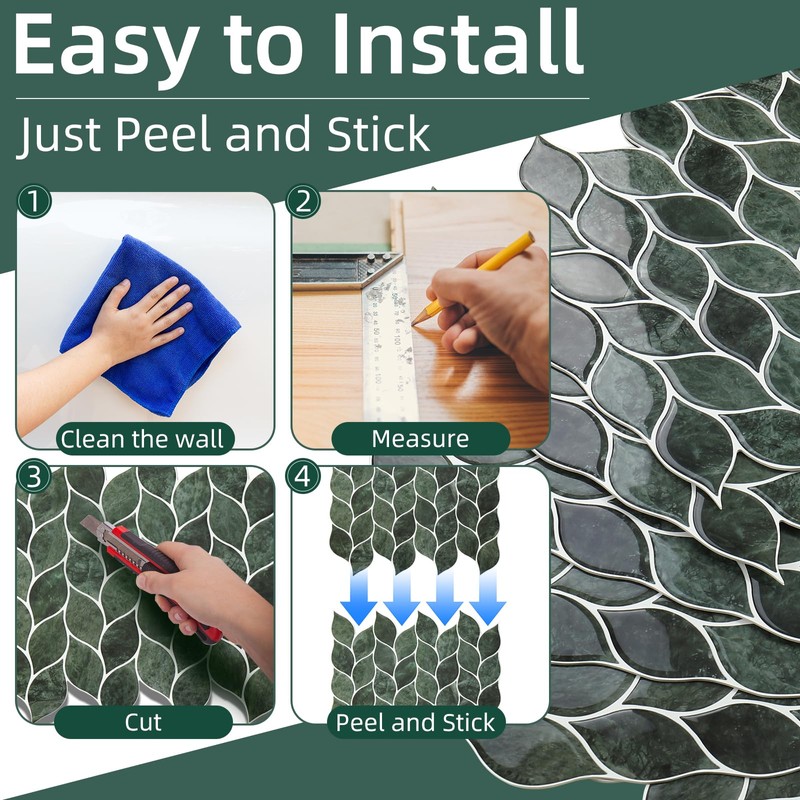 Easy to Install

Just Peel and Stick

1
Clean the wall

2
Measure

3
Cut

4
Peel and Stick