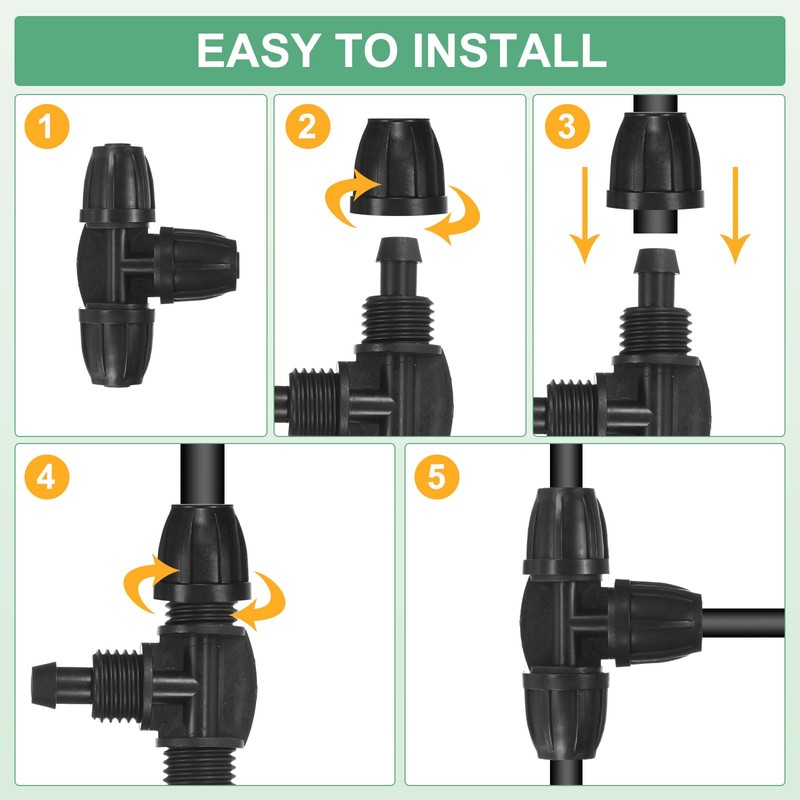 EASY TO INSTALL

1

2

3

4

5