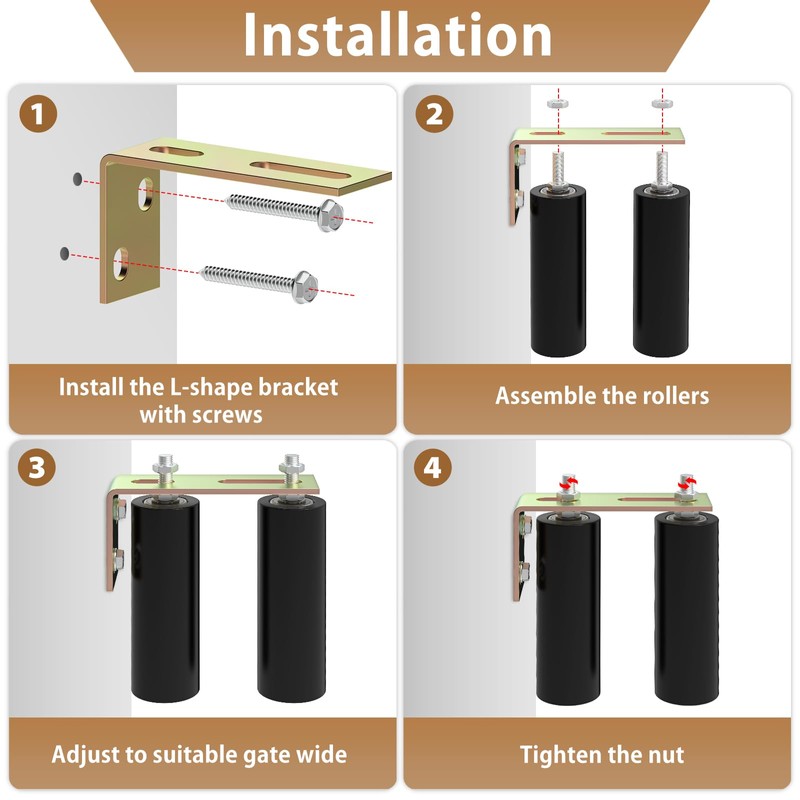 Installation

1

Install the L-shape bracket with screws

2

Assemble the rollers

3

Adjust to suitable gate wide

4

Tighten the nut