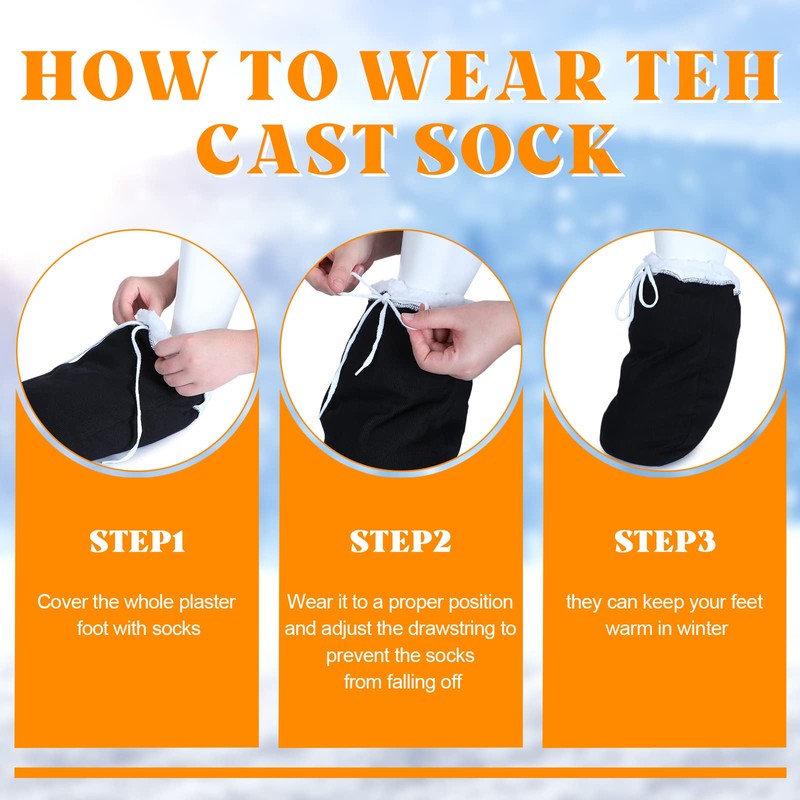 HOW TO WEAR TEH CAST SOCK

STEP1

Cover the whole plaster foot with socks

STEP2

Wear it to a proper position and adjust the drawstring to prevent the socks from falling off

STEP3

they can keep your feet warm in winter