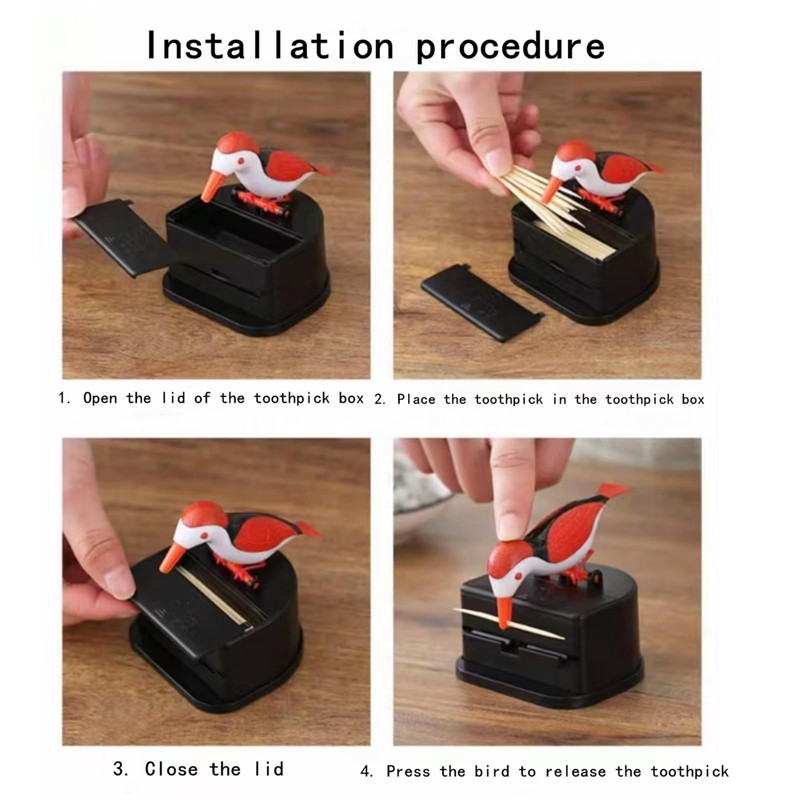 Installation procedure

1. Open the lid of the toothpick box

2. Place the toothpick in the toothpick box

3. Close the lid

4. Press the bird to release the toothpick