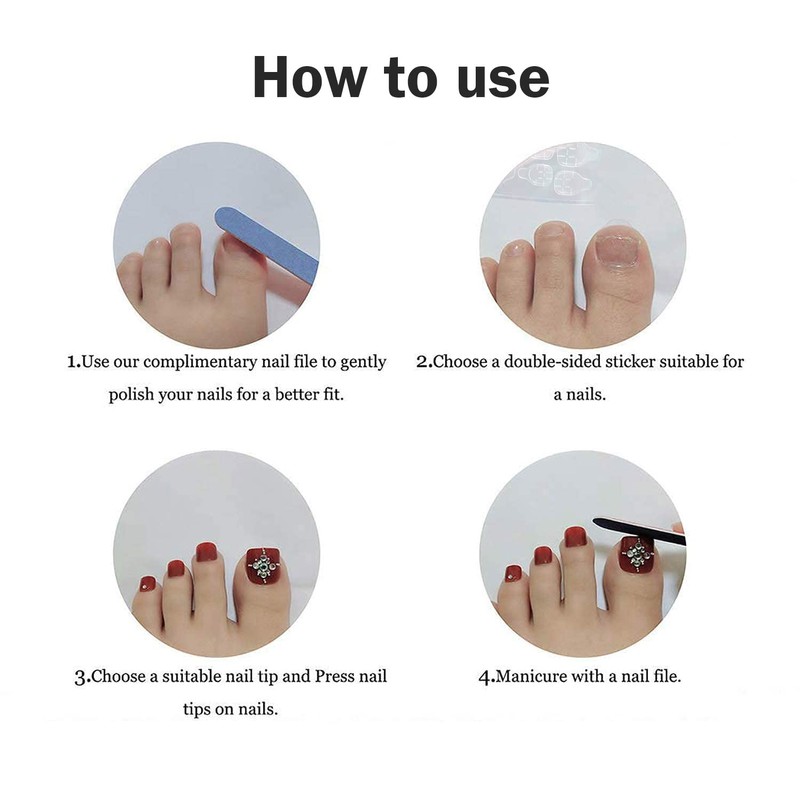 How to use

1.Use our complimentary nail file to gently polish your nails for a better fit.

2.Choose a double-sided sticker suitable for a nails.

3.Choose a suitable nail tip and Press nail tips on nails.

4.Manicure with a nail file.