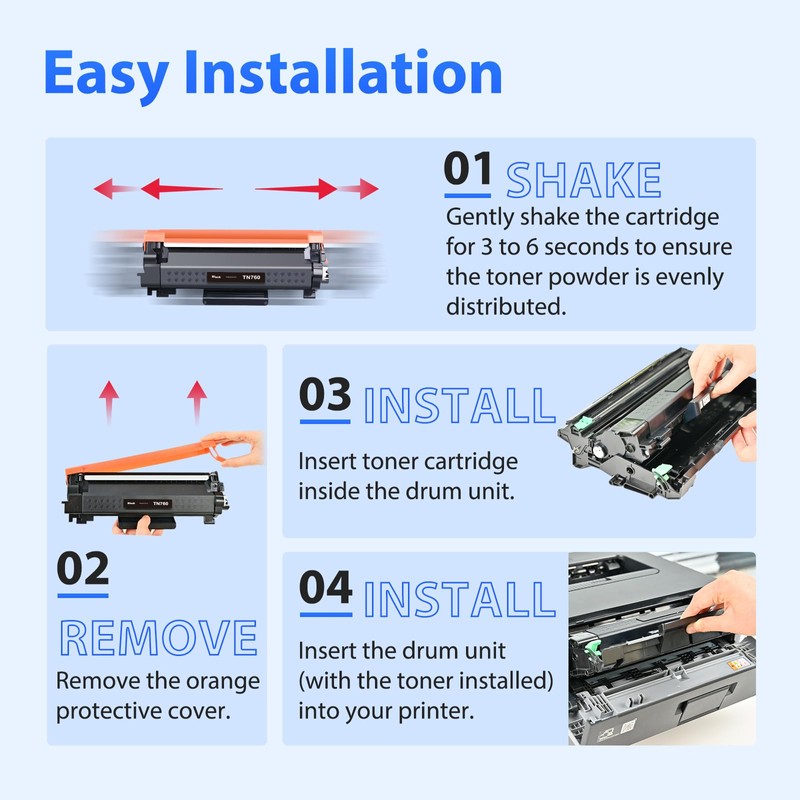 Easy Installation

01 SHAKE
Gently shake the cartridge for 3 to 6 seconds to ensure the toner powder is evenly distributed.

TN760

TN760

02 REMOVE
Remove the orange protective cover.

03 INSTALL
Insert toner cartridge inside the drum unit.

04 INSTALL
Insert the drum unit (with the toner installed) into your printer.