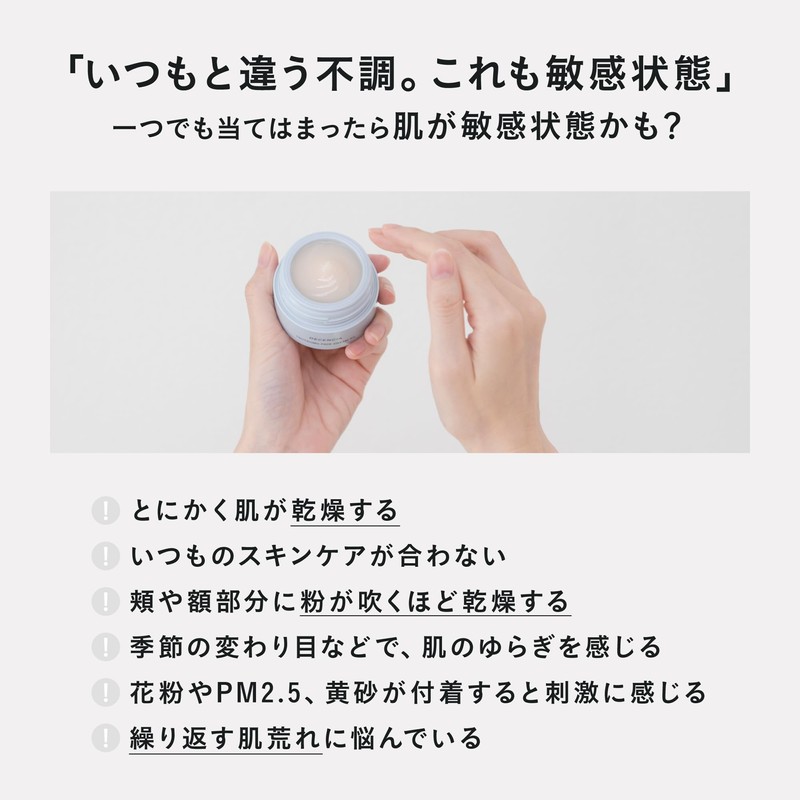 「いつもと違う不調。これも敏感状態」
一つでも当てはまったら肌が敏感状態かも?

! とにかく肌が乾燥する
! いつものスキンケアが合わない
! 頬や額部分に粉が吹くほど乾燥する
! 季節の変わり目などで、肌のゆらぎを感じる
! 花粉やPM2.5、黄砂が付着すると刺激に感じる
! 繰り返す肌荒れに悩んでいる