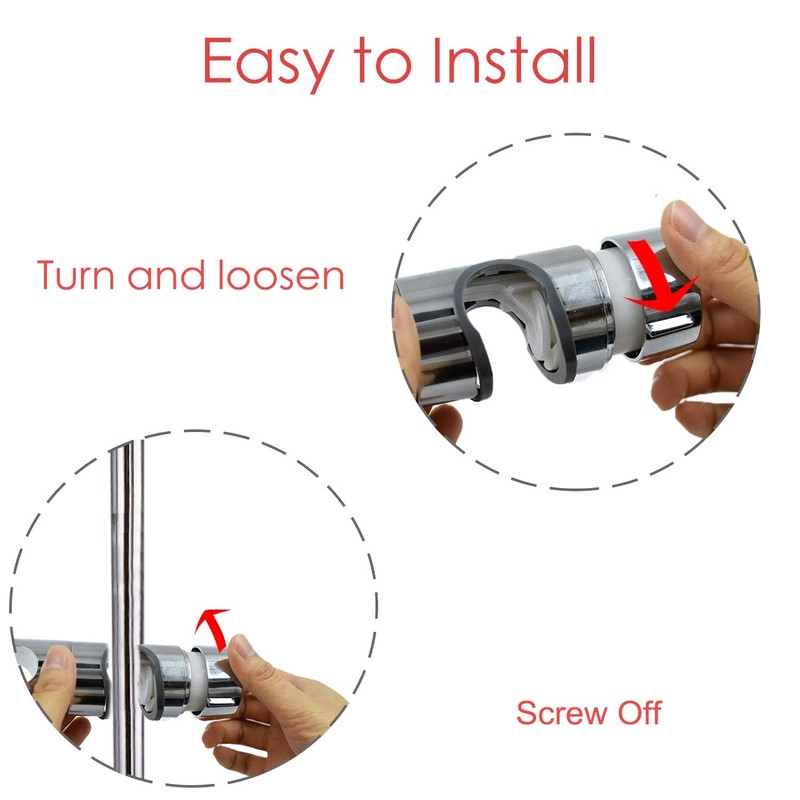 Easy to Install

Turn and loosen

Screw Off