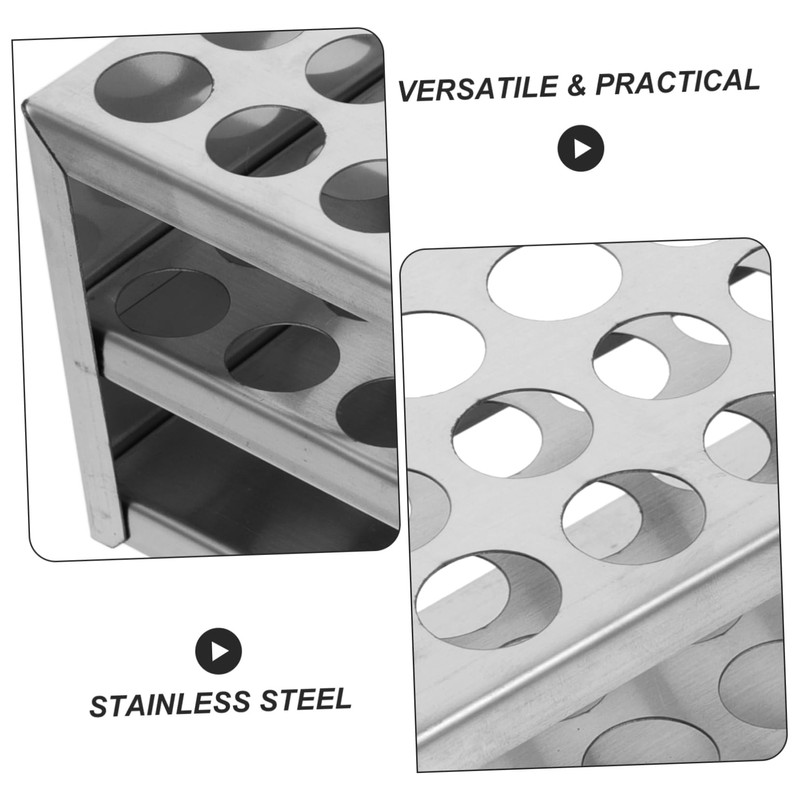 VERSATILE & PRACTICAL

STAINLESS STEEL