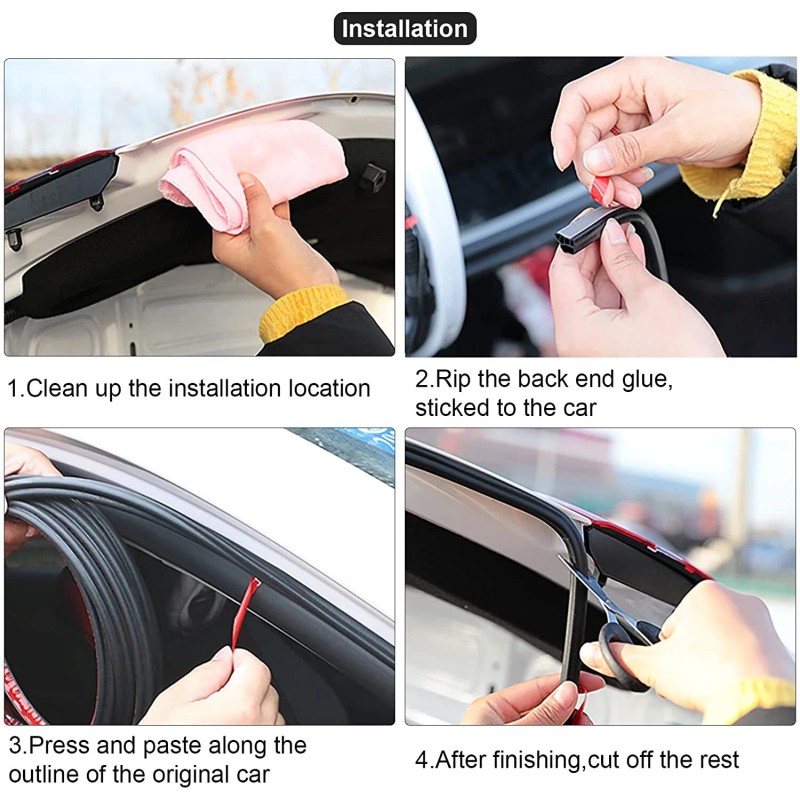 Installation

1.Clean up the installation location

2.Rip the back end glue, sticked to the car

3.Press and paste along the outline of the original car

4.After finishing,cut off the rest