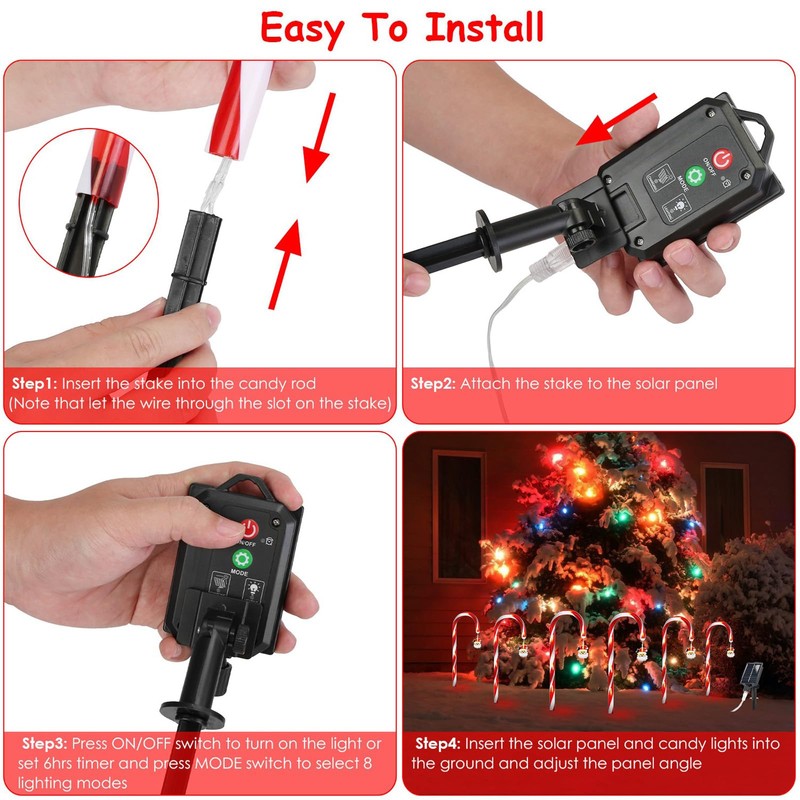 Easy To Install

ON/OFF
MODE

Step1: Insert the stake into the candy rod (Note that let the wire through the slot on the stake)

Step2: Attach the stake to the solar panel

ON/OFF
MODE

Step3: Press ON/OFF switch to turn on the light or set 6hrs timer and press MODE switch to select 8 lighting modes

Step4: Insert the solar panel and candy lights into the ground and adjust the panel angle