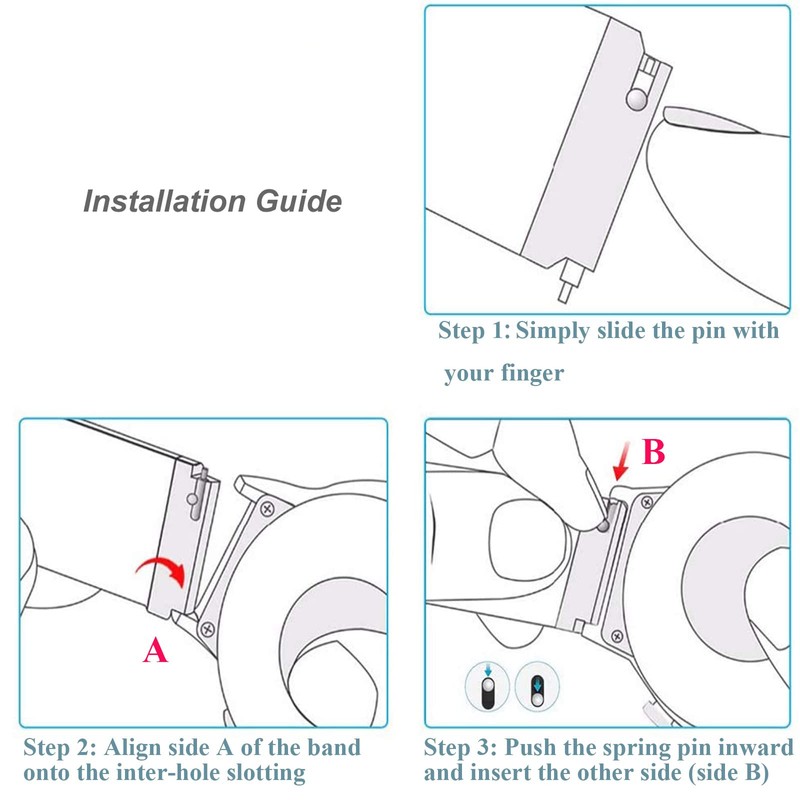 Installation Guide

Step 1: Simply slide the pin with your finger

A

Step 2: Align side A of the band onto the inter-hole slotting

B

Step 3: Push the spring pin inward and insert the other side (side B)