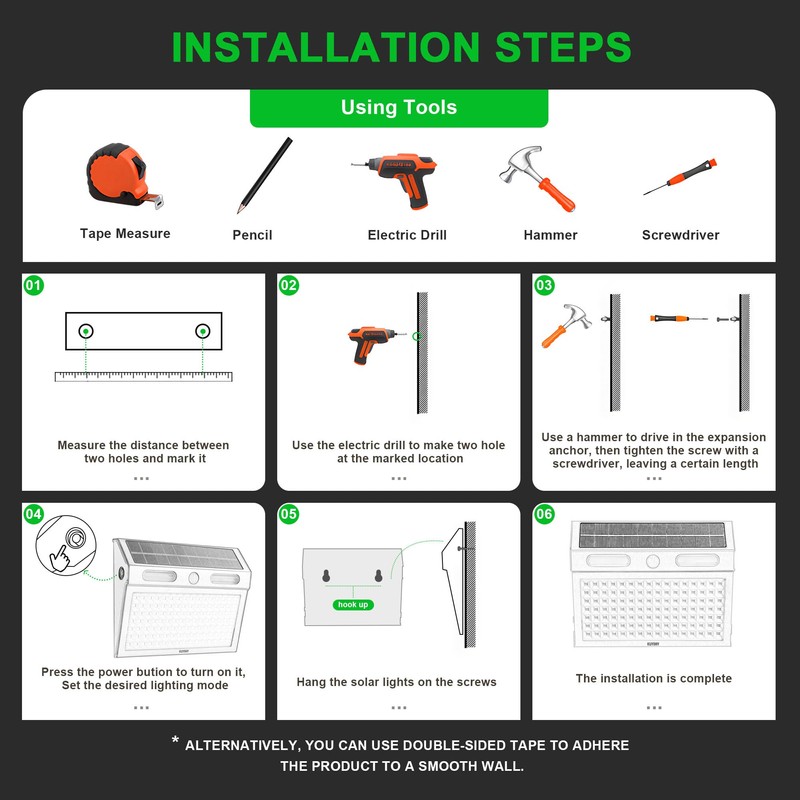 INSTALLATION STEPS

Using Tools

Tape Measure

Pencil

Electric Drill

Hammer

Screwdriver

01

Measure the distance between two holes and mark it

...

02

Use the electric drill to make two hole at the marked location

...

03

Use a hammer to drive in the expansion anchor, then tighten the screw with a screwdriver, leaving a certain length

...

04

Press the power bution to turn on it, Set the desired lighting mode

...

05

hook up

Hang the solar lights on the screws

...

06

The installation is complete

...

* ALTERNATIVELY, YOU CAN USE DOUBLE-SIDED TAPE TO ADHERE THE PRODUCT TO A SMOOTH WALL.