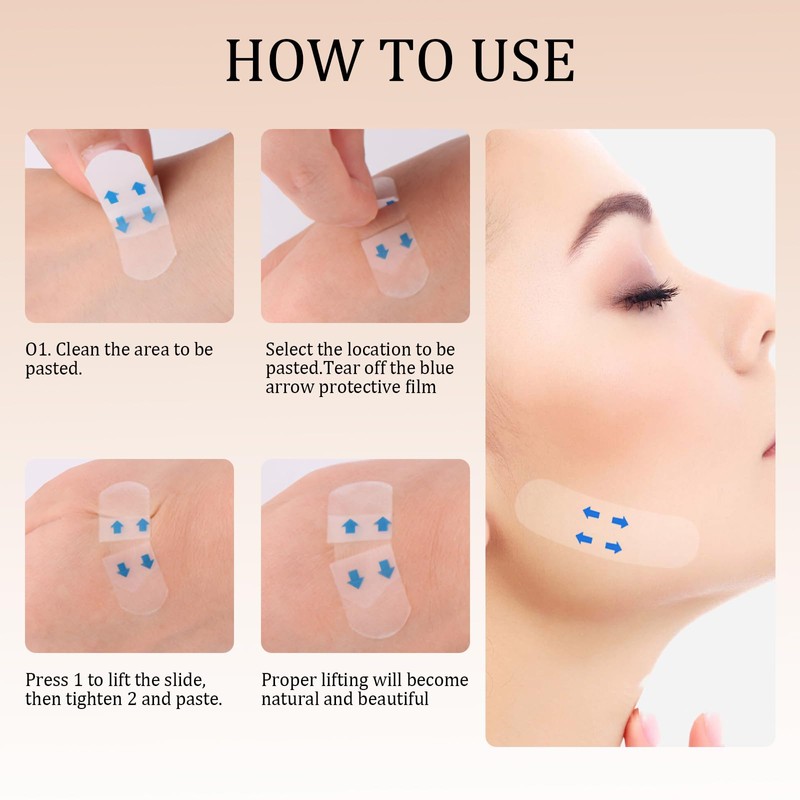 HOW TO USE

01. Clean the area to be pasted.

Select the location to be pasted.Tear off the blue arrow protective film

Press 1 to lift the slide, then tighten 2 and paste.

Proper lifting will become natural and beautiful