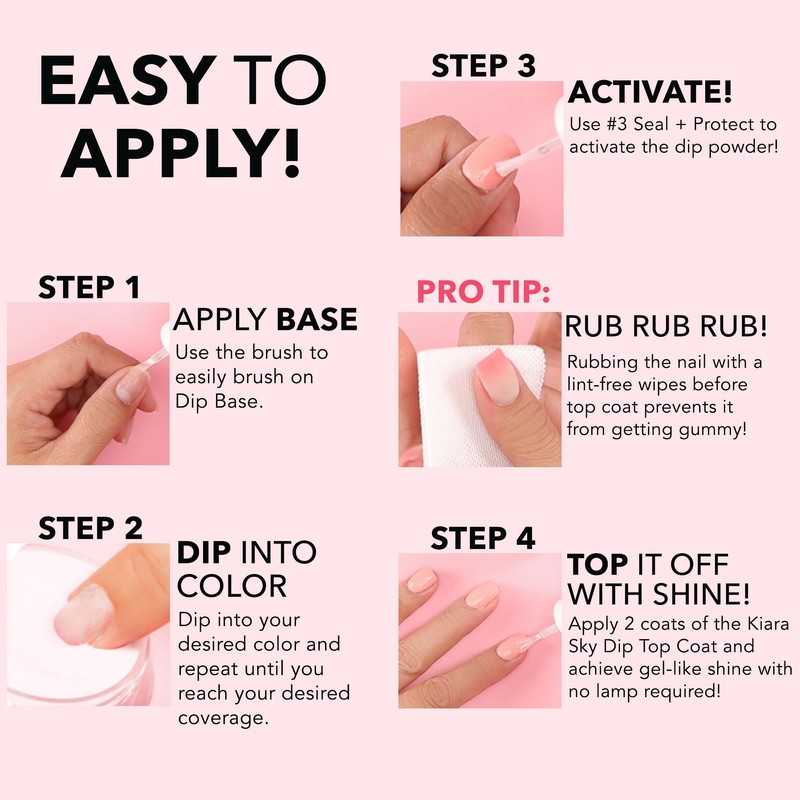 EASY TO APPLY!

STEP 1

APPLY BASE

Use the brush to easily brush on Dip Base.

STEP 2

DIP INTO COLOR

Dip into your desired color and repeat until you reach your desired coverage.

STEP 3

ACTIVATE!

Use #3 Seal + Protect to activate the dip powder!

PRO TIP:

RUB RUB RUB!

Rubbing the nail with a lint-free wipes before top coat prevents it from getting gummy!

STEP 4

TOP IT OFF WITH SHINE!

Apply 2 coats of the Kiara Sky Dip Top Coat and achieve gel-like shine with no lamp required!