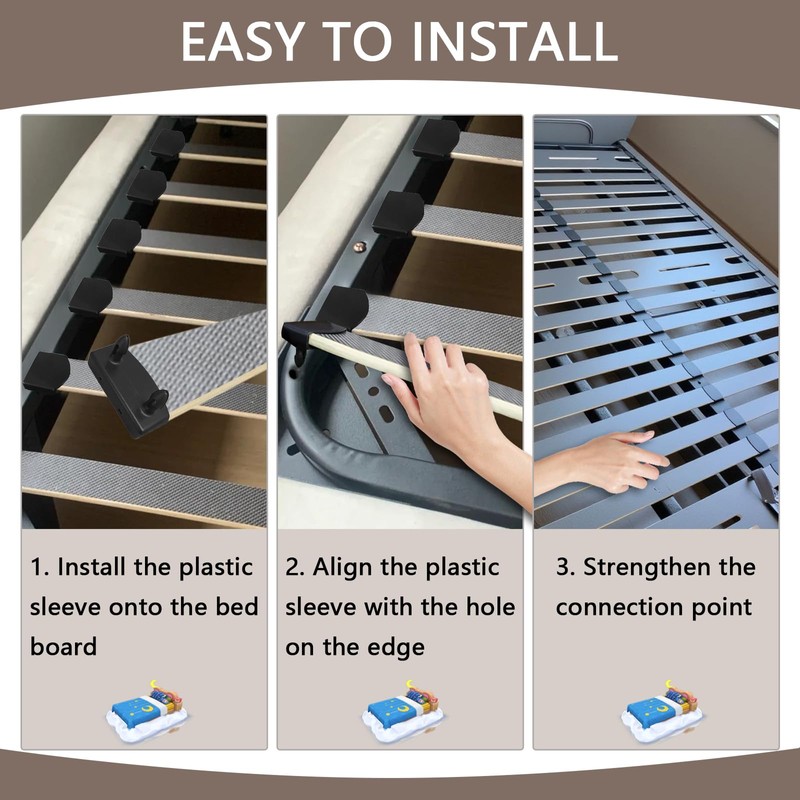 EASY TO INSTALL

1. Install the plastic sleeve onto the bed board

2. Align the plastic sleeve with the hole on the edge

3. Strengthen the connection point