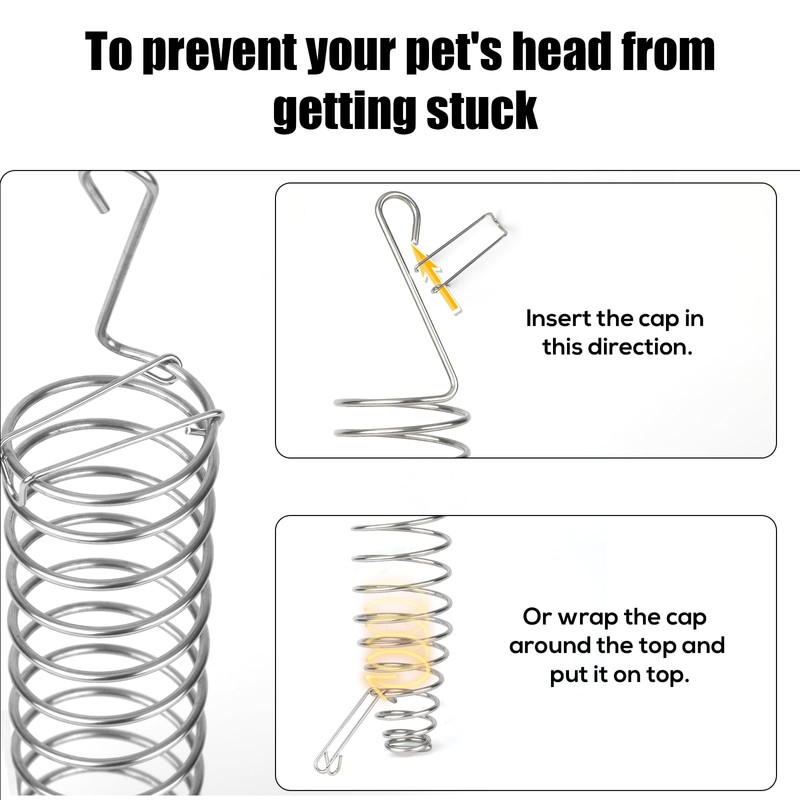 To prevent your pet's head from getting stuck

Insert the cap in this direction.

Or wrap the cap around the top and put it on top.