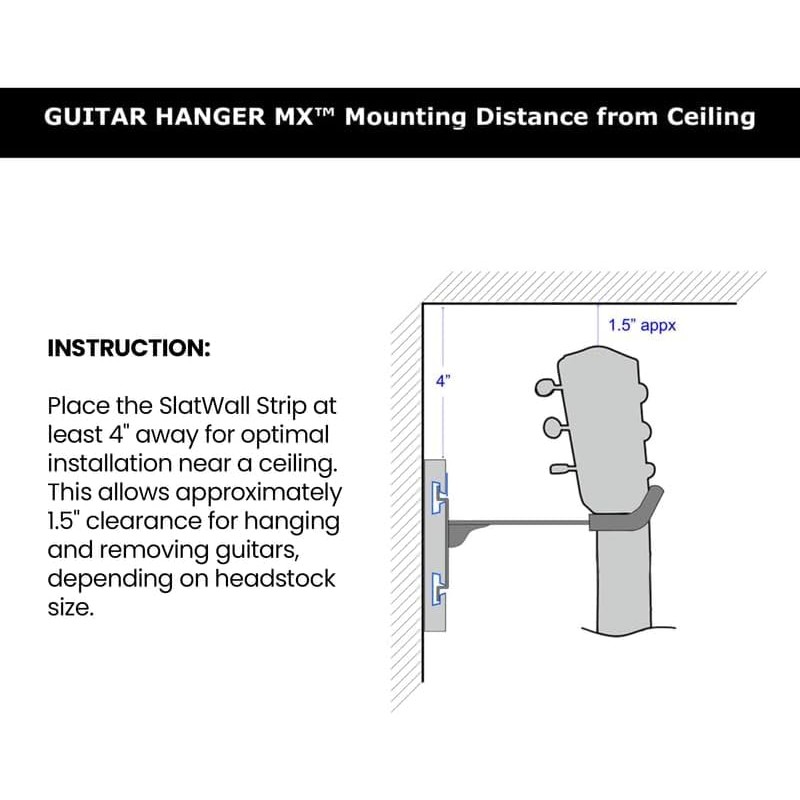 GUITAR HANGER MX™ Mounting Distance from Ceiling

INSTRUCTION:

Place the SlatWall Strip at least 4" away for optimal installation near a ceiling. This allows approximately 1.5" clearance for hanging and removing guitars, depending on headstock size.

1.5" appx

4"