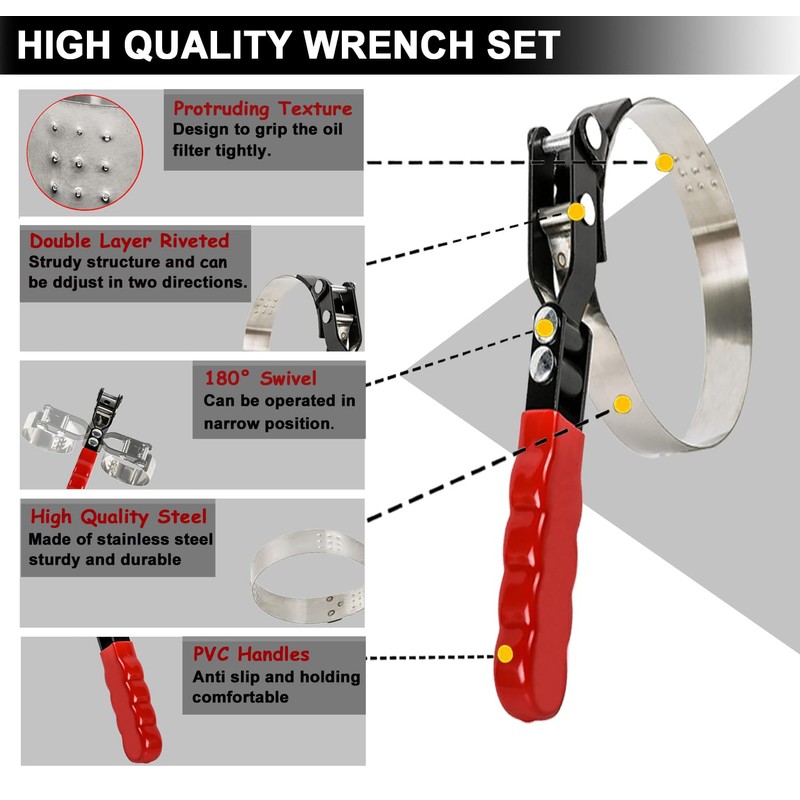 HIGH QUALITY WRENCH SET

Protruding Texture
Design to grip the oil filter tightly.

Double Layer Riveted
Strudy structure and can be ddjust in two directions.

180° Swivel
Can be operated in narrow position.

High Quality Steel
Made of stainless steel sturdy and durable

PVC Handles
Anti slip and holding comfortable