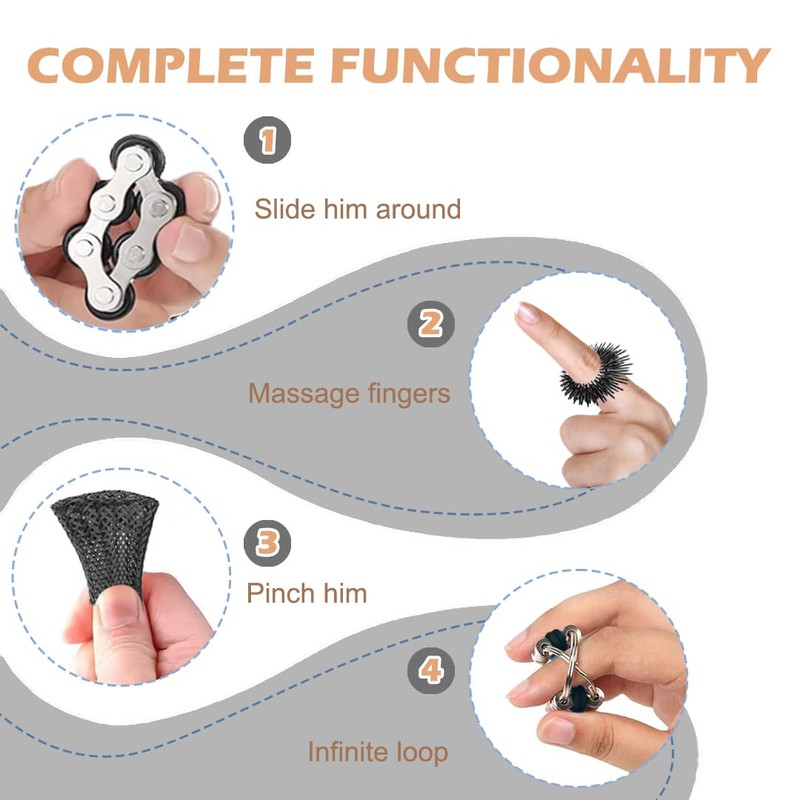 COMPLETE FUNCTIONALITY

1

Slide him around

2

Massage fingers

3

Pinch him

4

Infinite loop