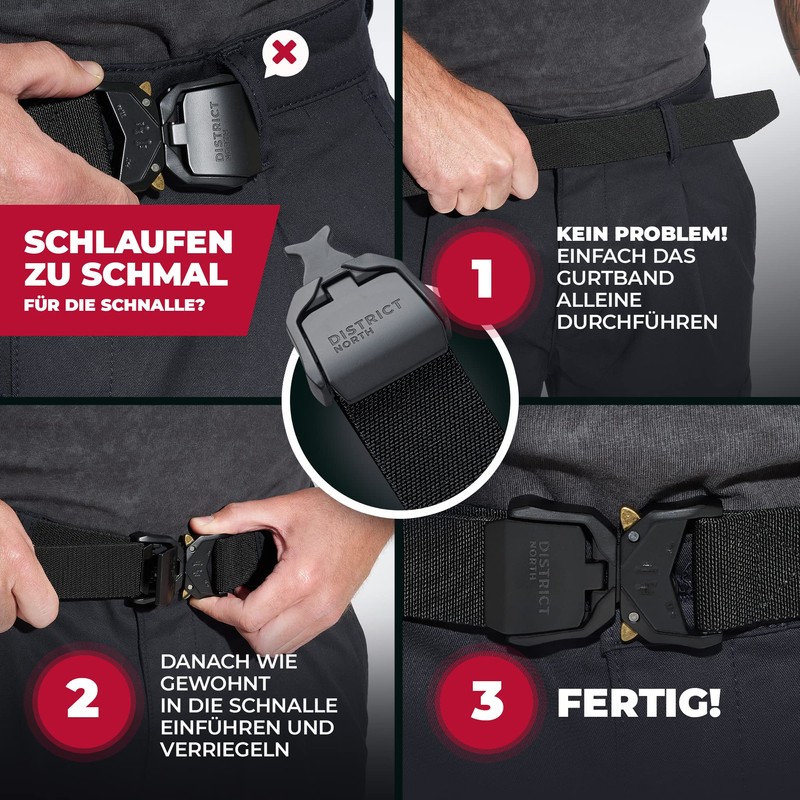 DISTRICT NORTH

SCHLAUFEN ZU SCHMAL
FÜR DIE SCHNALLE?

DISTRICT NORTH

1
KEIN PROBLEM!
EINFACH DAS GURTBAND ALLEINE DURCHFÜHREN

2
DANACH WIE GEWOHNT IN DIE SCHNALLE EINFÜHREN UND VERRIEGELN

DISTRICT NORTH

3
FERTIG!