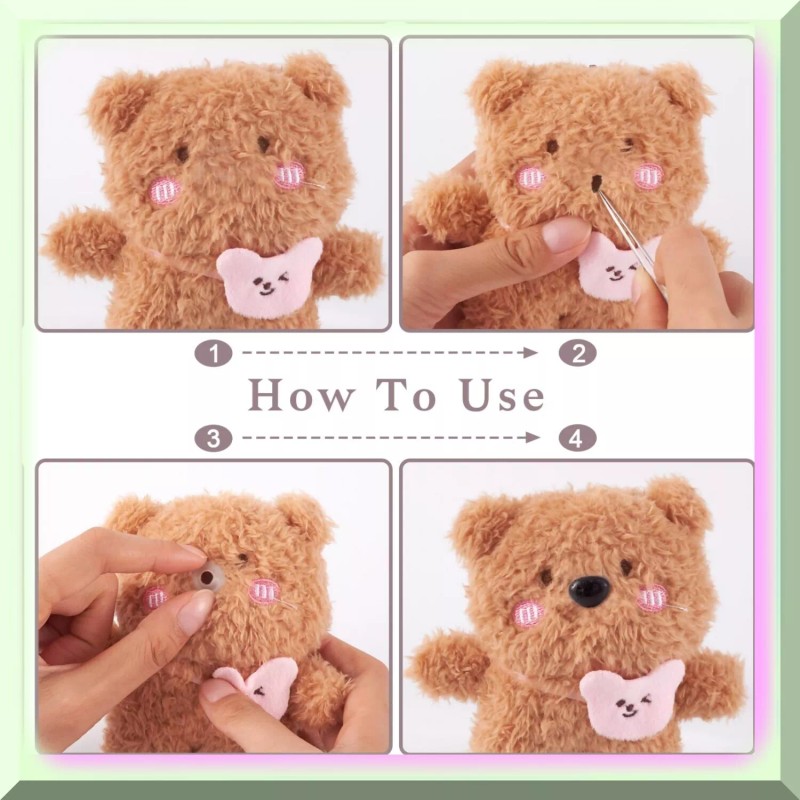 1 2

How To Use

3 4