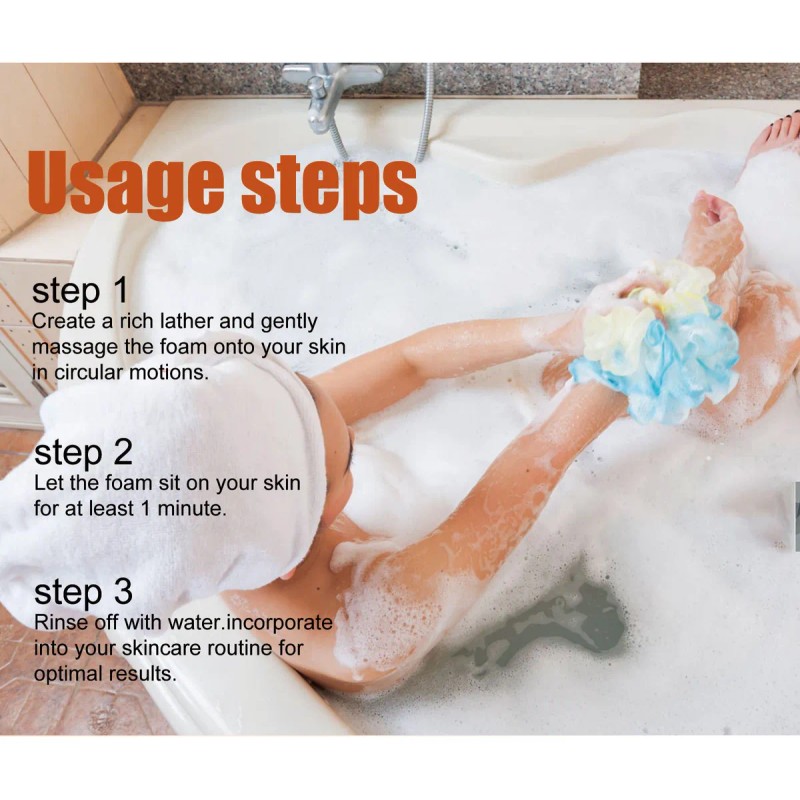 Usage steps

step 1
Create a rich lather and gently massage the foam onto your skin in circular motions.

step 2
Let the foam sit on your skin for at least 1 minute.

step 3
Rinse off with water.incorporate into your skincare routine for optimal results.