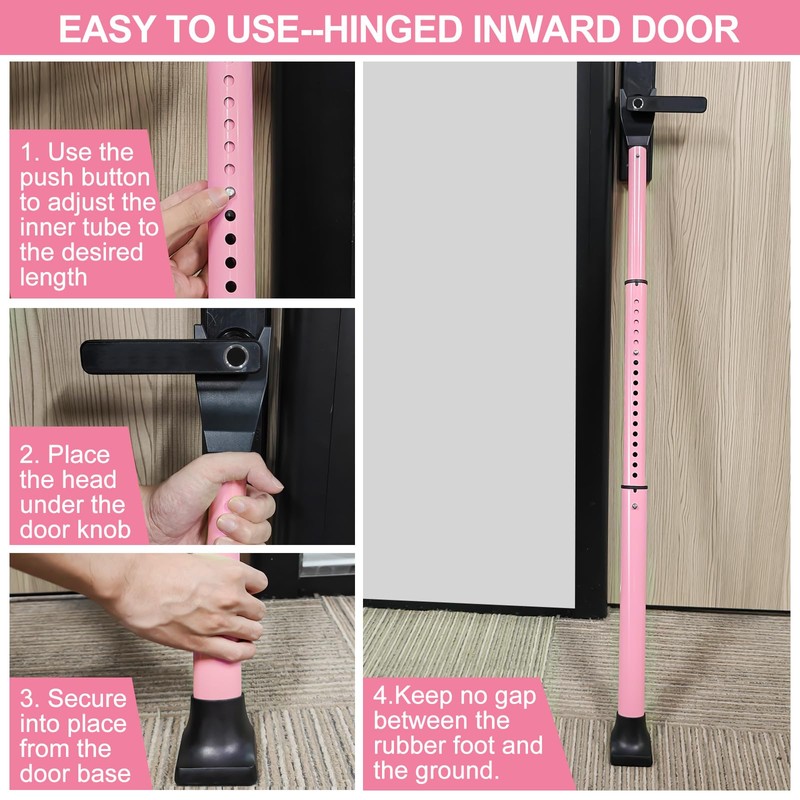 EASY TO USE--HINGED INWARD DOOR

1. Use the push button to adjust the inner tube to the desired length

2. Place the head under the door knob

3. Secure into place from the door base

4.Keep no gap between the rubber foot and the ground.