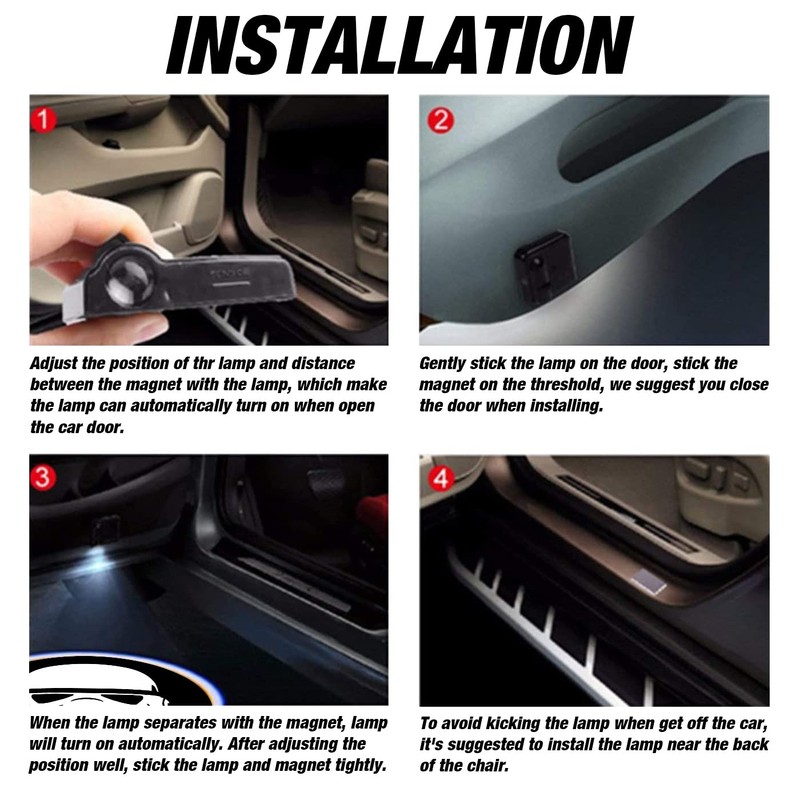 INSTALLATION

1

Adjust the position of thr lamp and distance between the magnet with the lamp, which make the lamp can automatically turn on when open the car door.

2

Gently stick the lamp on the door, stick the magnet on the threshold, we suggest you close the door when installing.

3

When the lamp separates with the magnet, lamp will turn on automatically. After adjusting the position well, stick the lamp and magnet tightly.

4

To avoid kicking the lamp when get off the car, it's suggested to install the lamp near the back of the chair.