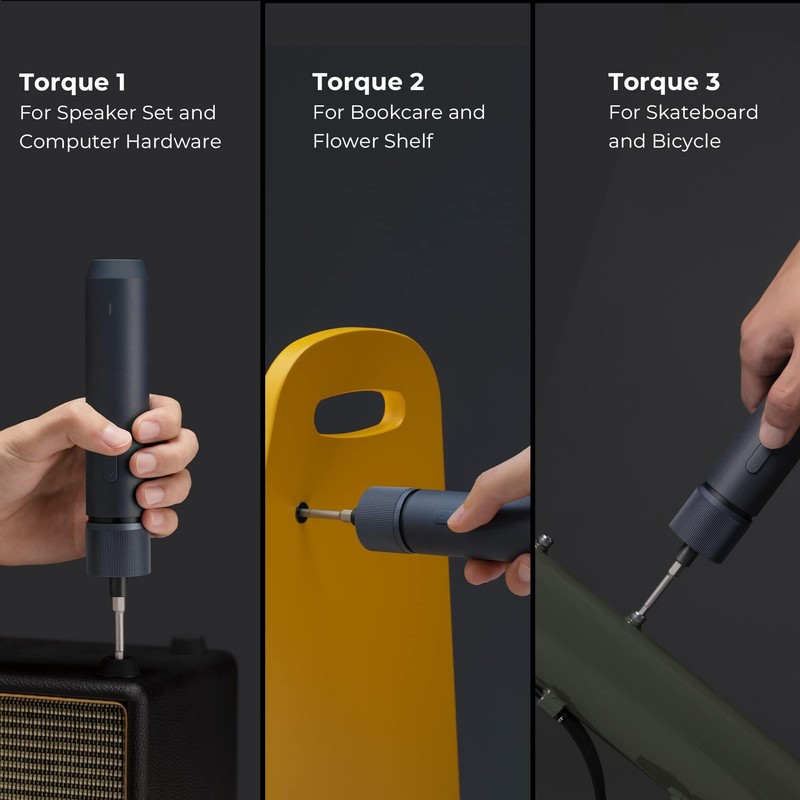 Torque 1
For Speaker Set and Computer Hardware

Torque 2
For Bookcare and Flower Shelf

Torque 3
For Skateboard and Bicycle