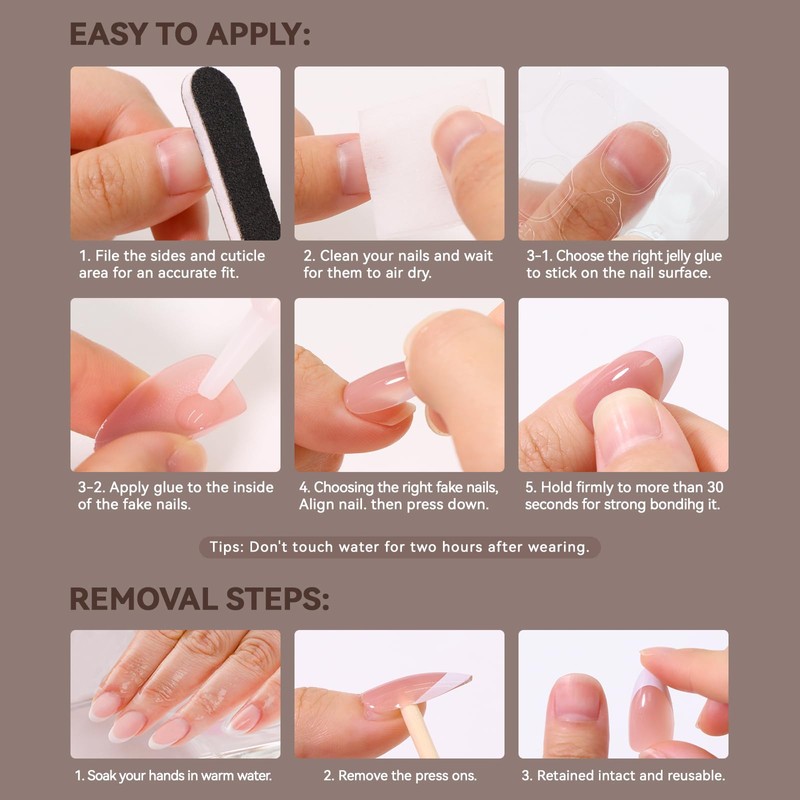 EASY TO APPLY:

1. File the sides and cuticle area for an accurate fit.

2. Clean your nails and wait for them to air dry.

3-1. Choose the right jelly glue to stick on the nail surface.

3-2. Apply glue to the inside of the fake nails.

4. Choosing the right fake nails, Align nail. then press down.

5. Hold firmly to more than 30 seconds for strong bondihg it.

Tips: Don't touch water for two hours after wearing.

REMOVAL STEPS:

1. Soak your hands in warm water.

2. Remove the press ons.

3. Retained intact and reusable.