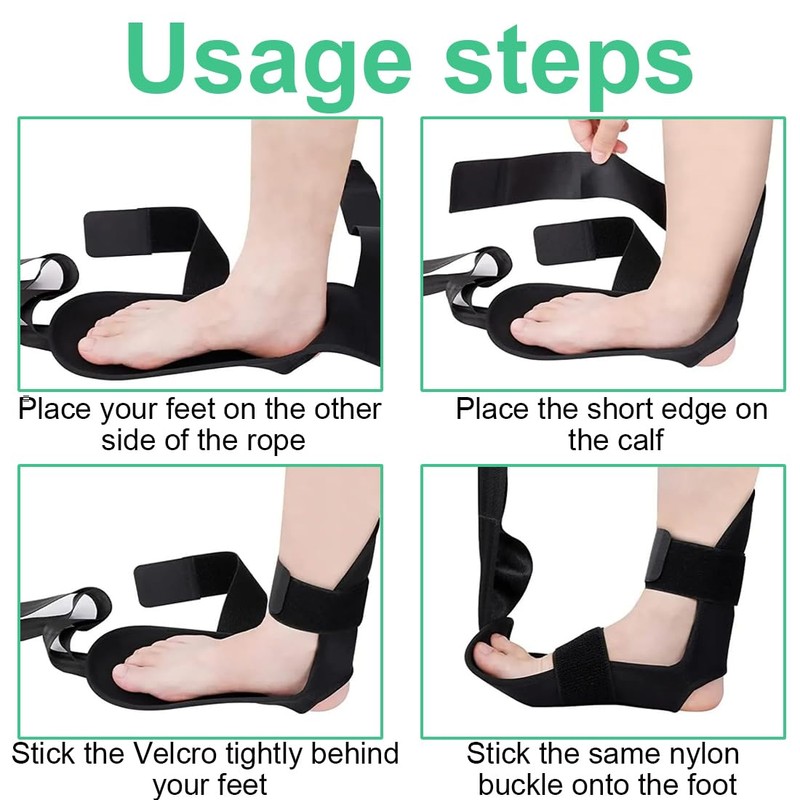 Usage steps

Place your feet on the other side of the rope

Place the short edge on the calf

Stick the Velcro tightly behind your feet

Stick the same nylon buckle onto the foot